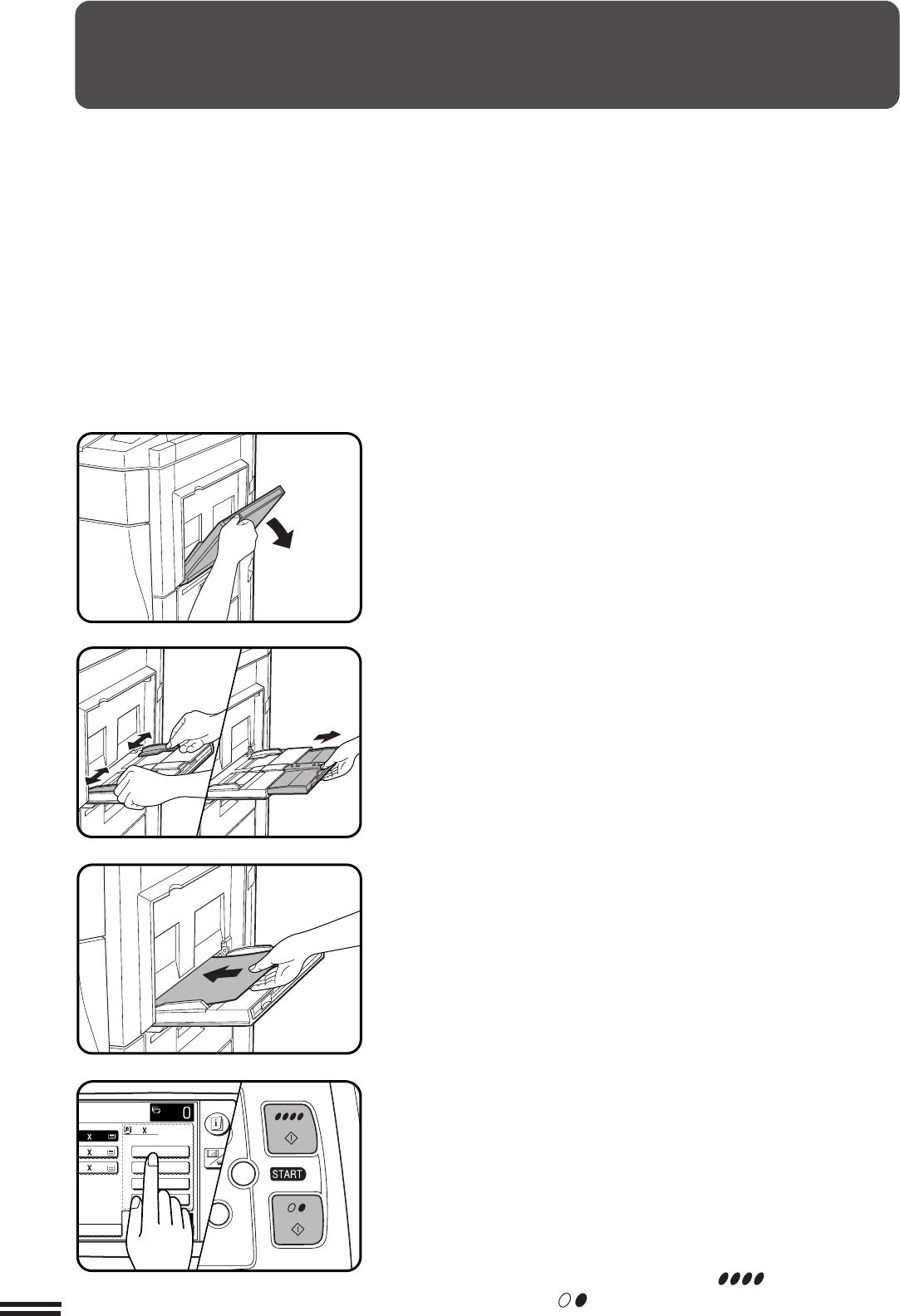 0

X

X

X

X

START