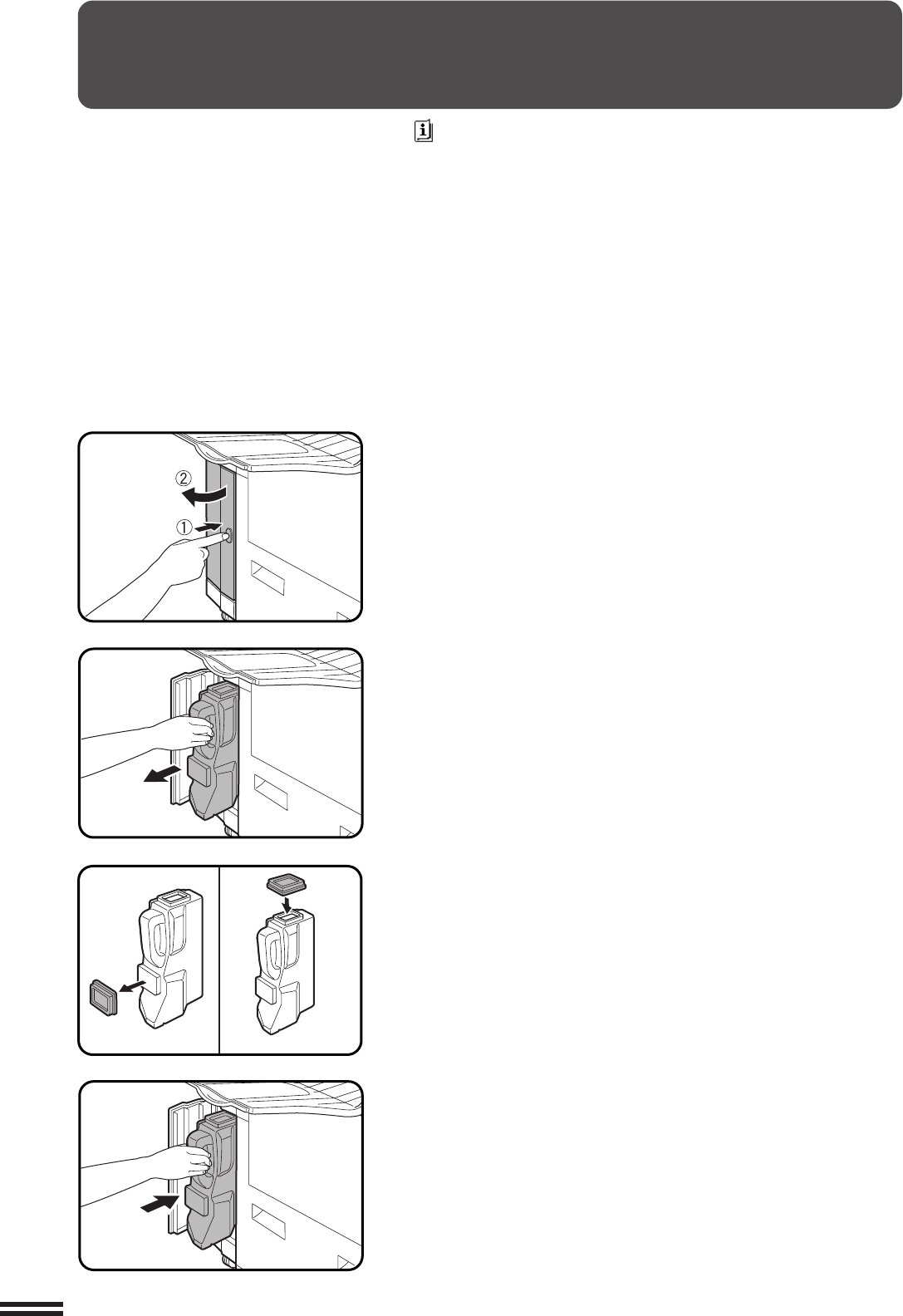 ②

①