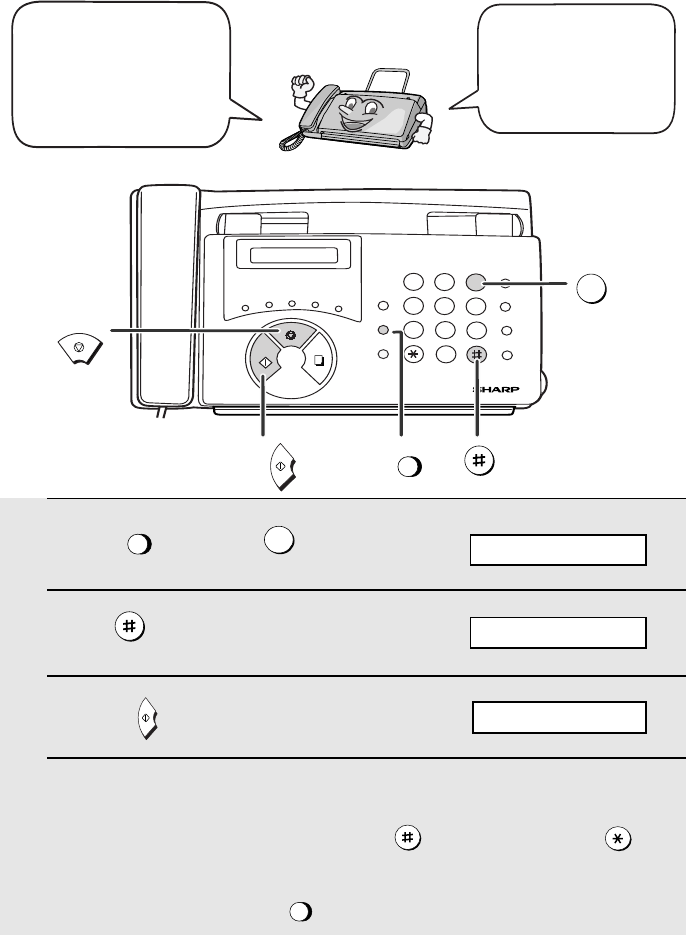 SHARP