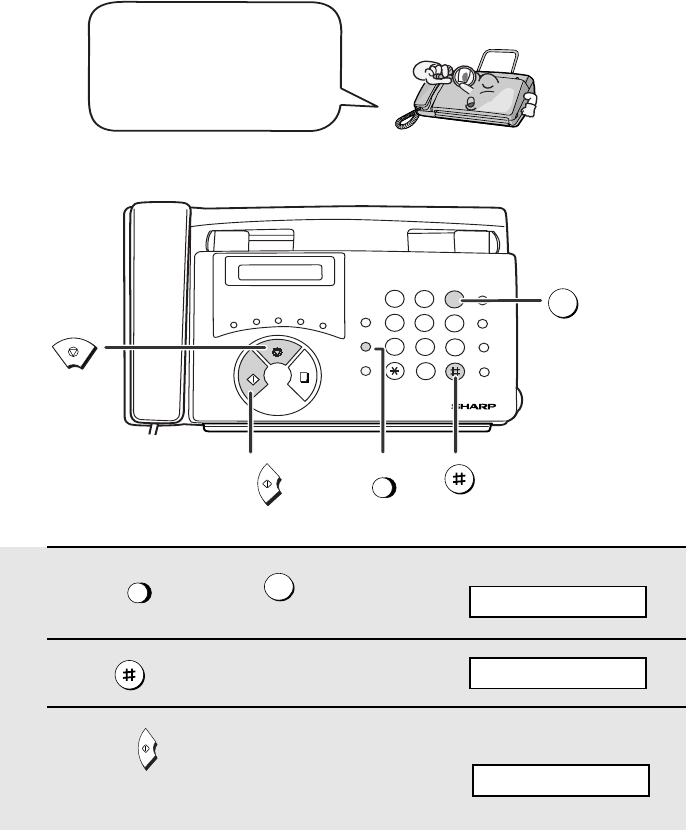 SHARP