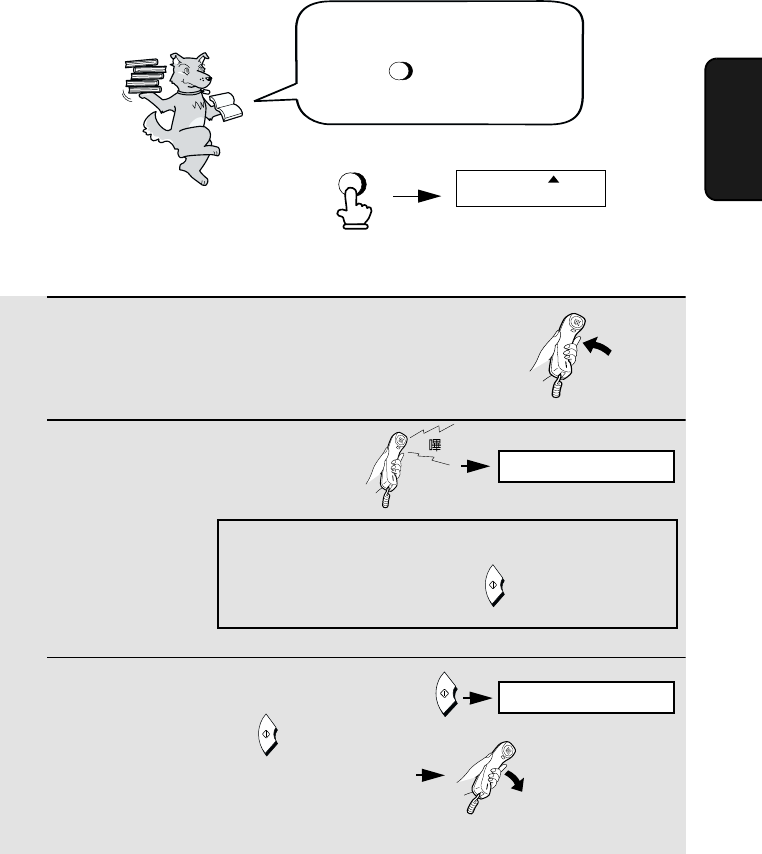 嗶