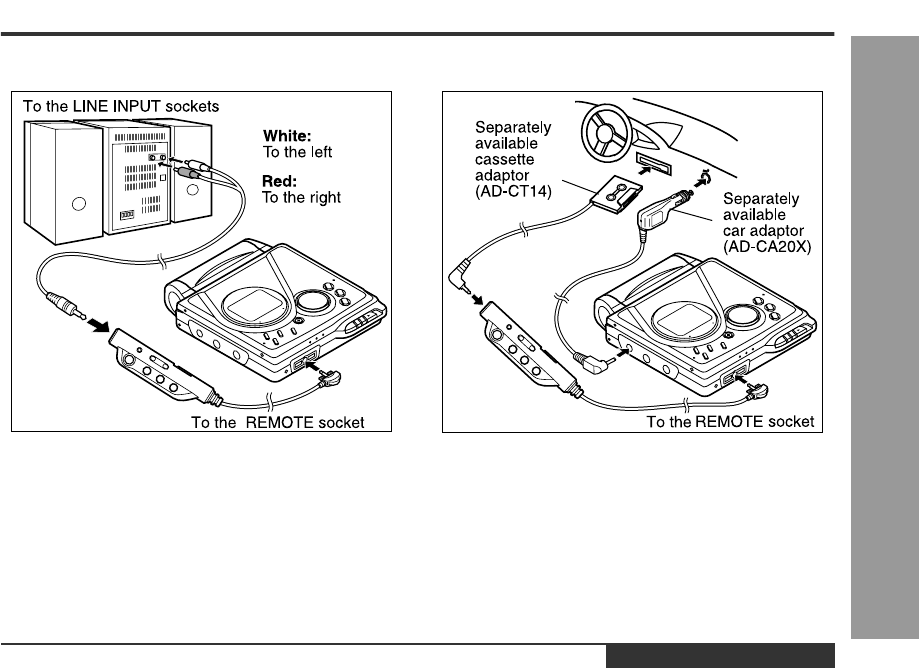 To the LINE INPUT sockets

White:
To the left

Red:
To the right

To the REMOTE socket

Separately available cassette adaptor (AD-CT14)

Separately available car adaptor (AD-CA20X)

To the REMOTE socket