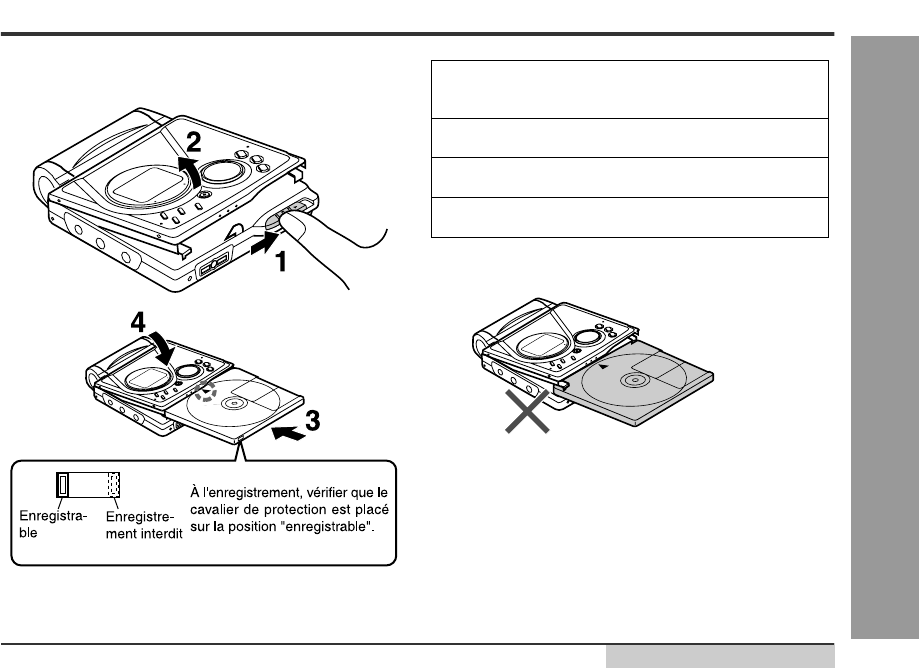 2

1

4

3

Enregistrable

Enregistrement interdit

À l'enregistrement, vérifier que le cavalier de protection est placé sur la position "enregistrable".