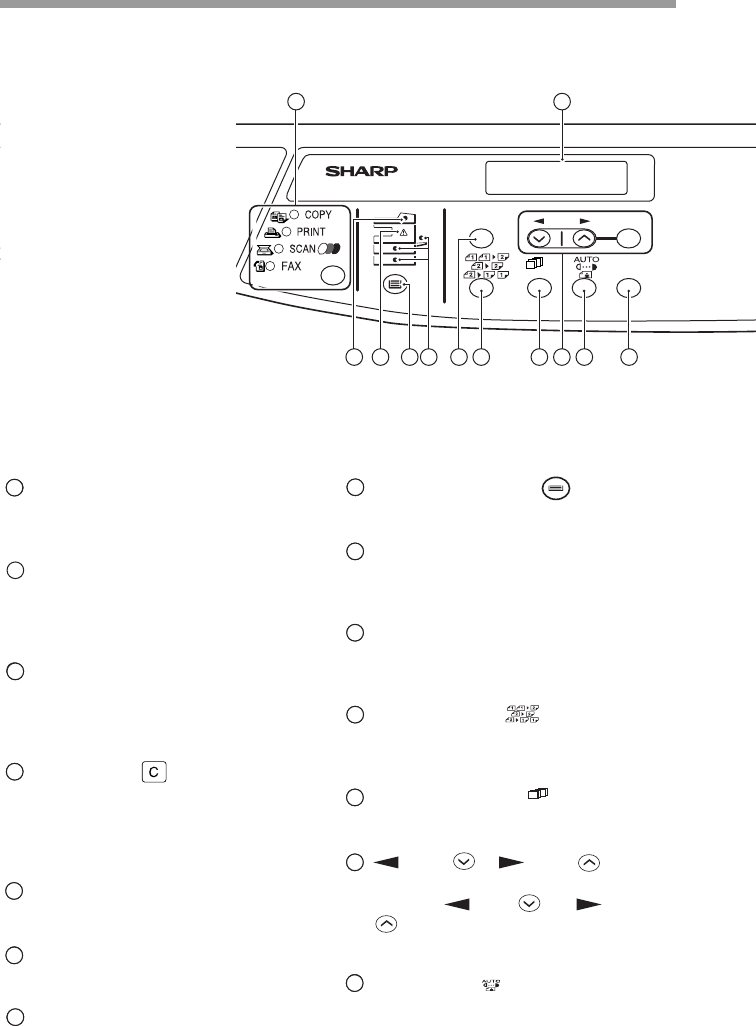 SHARP

COPY
PRINT
SCAN
FAX

AUTO

C