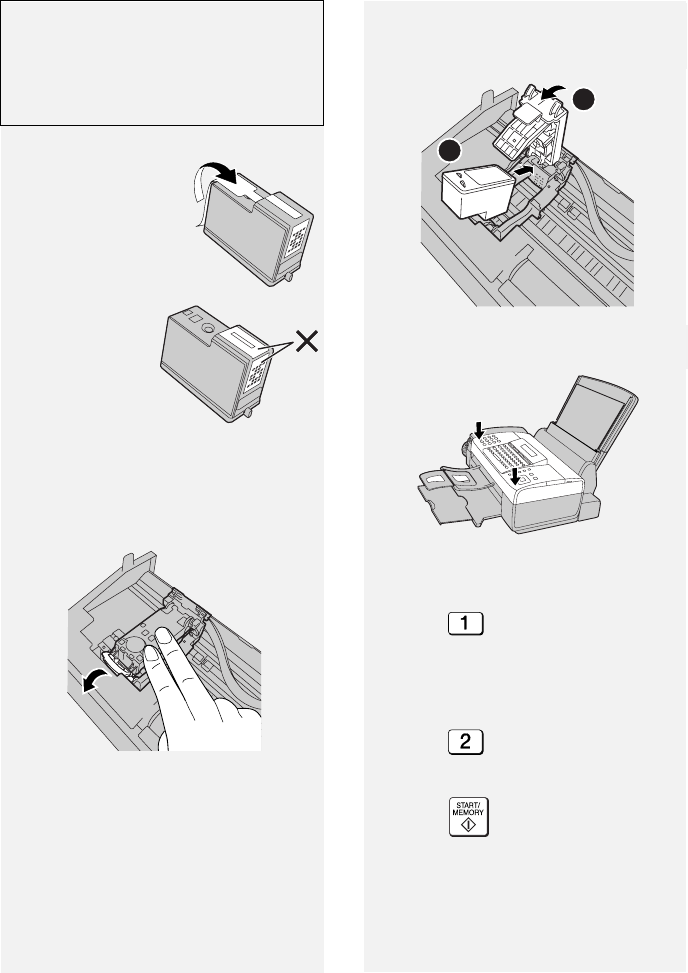 1

2

START/
MEMORY