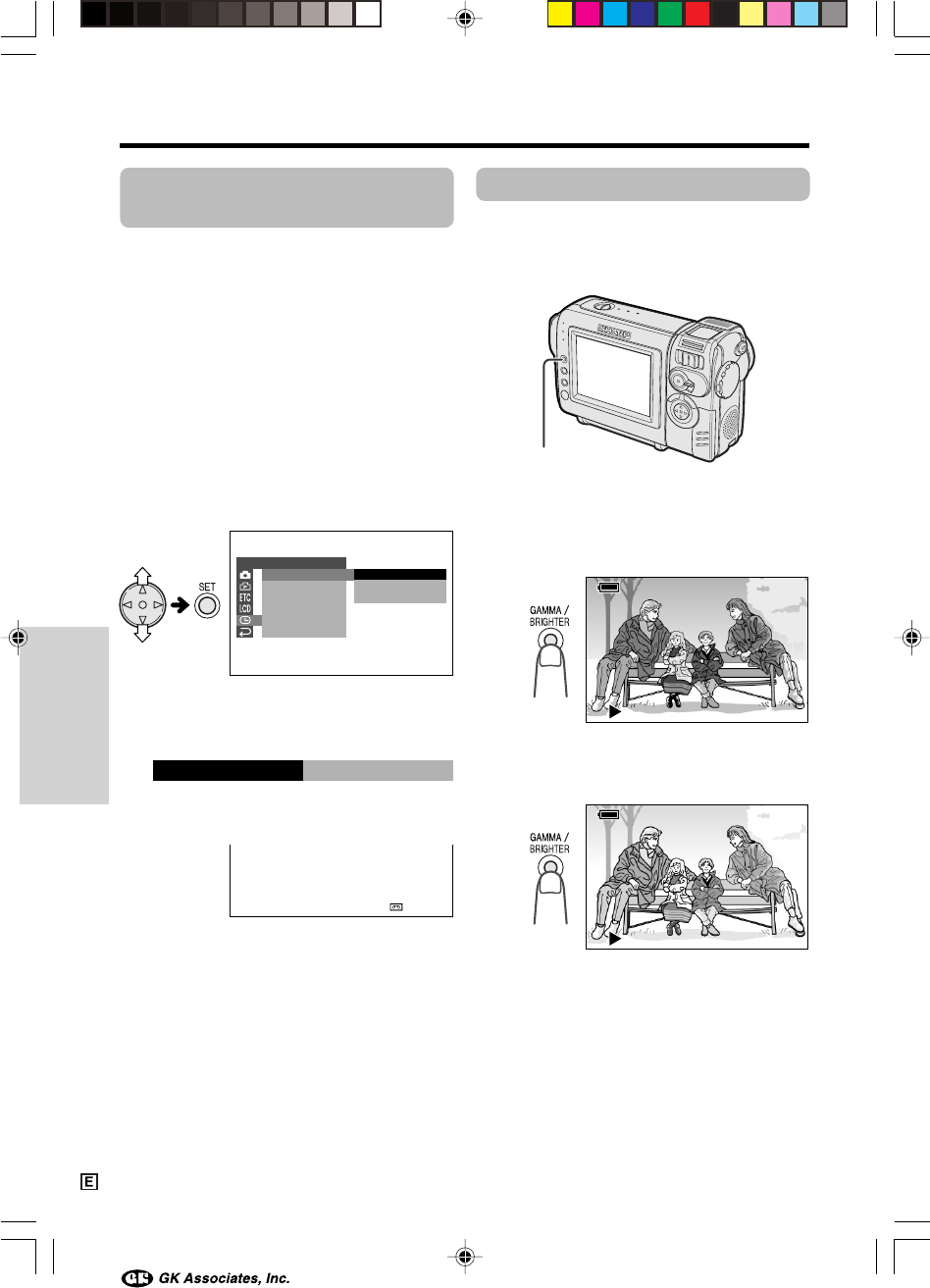 SET

ETC
LCD

GAMMA / BRIGHTER

GAMMA / BRIGHTER

E

GK Associates, Inc.