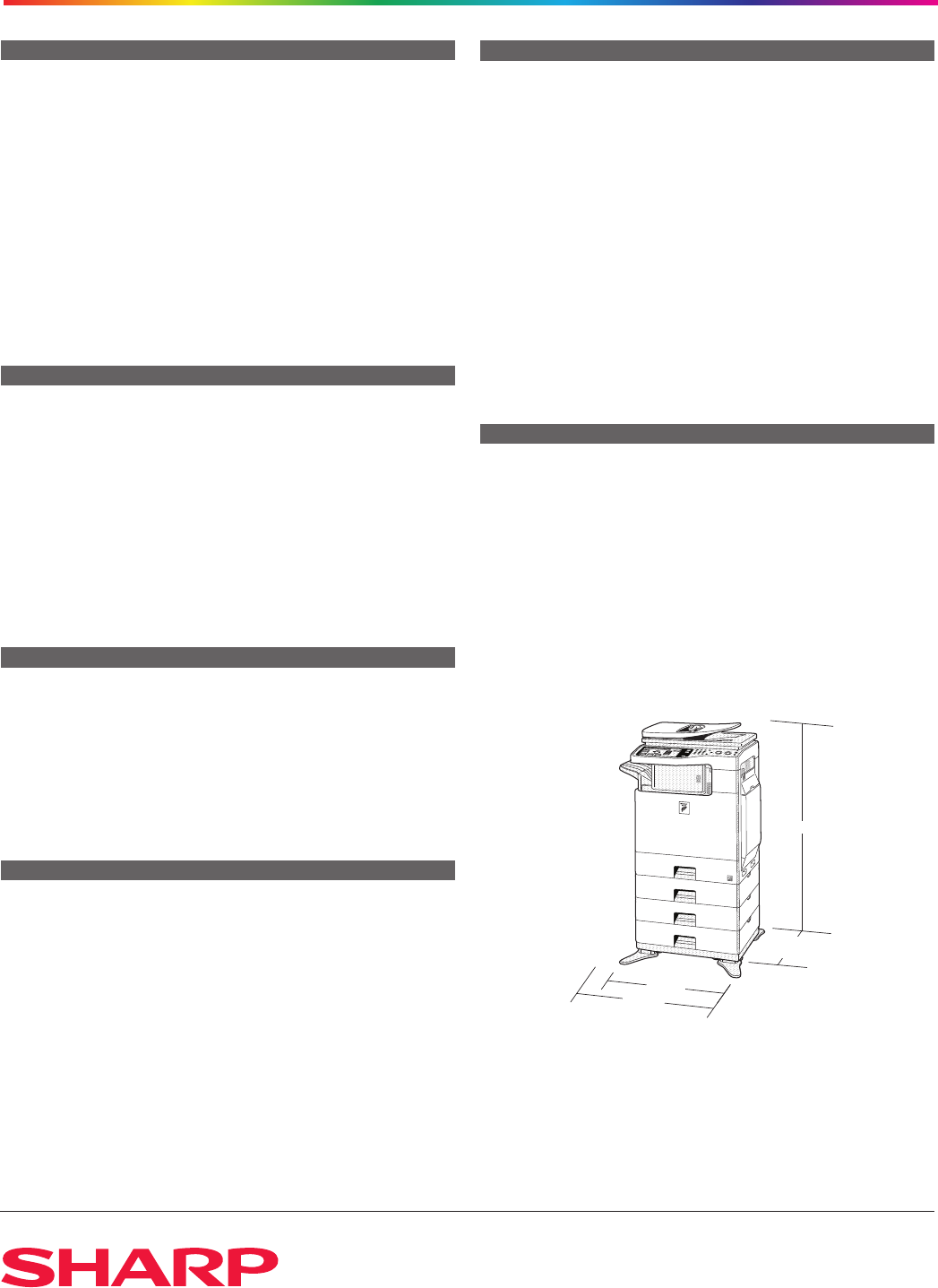 SHARP