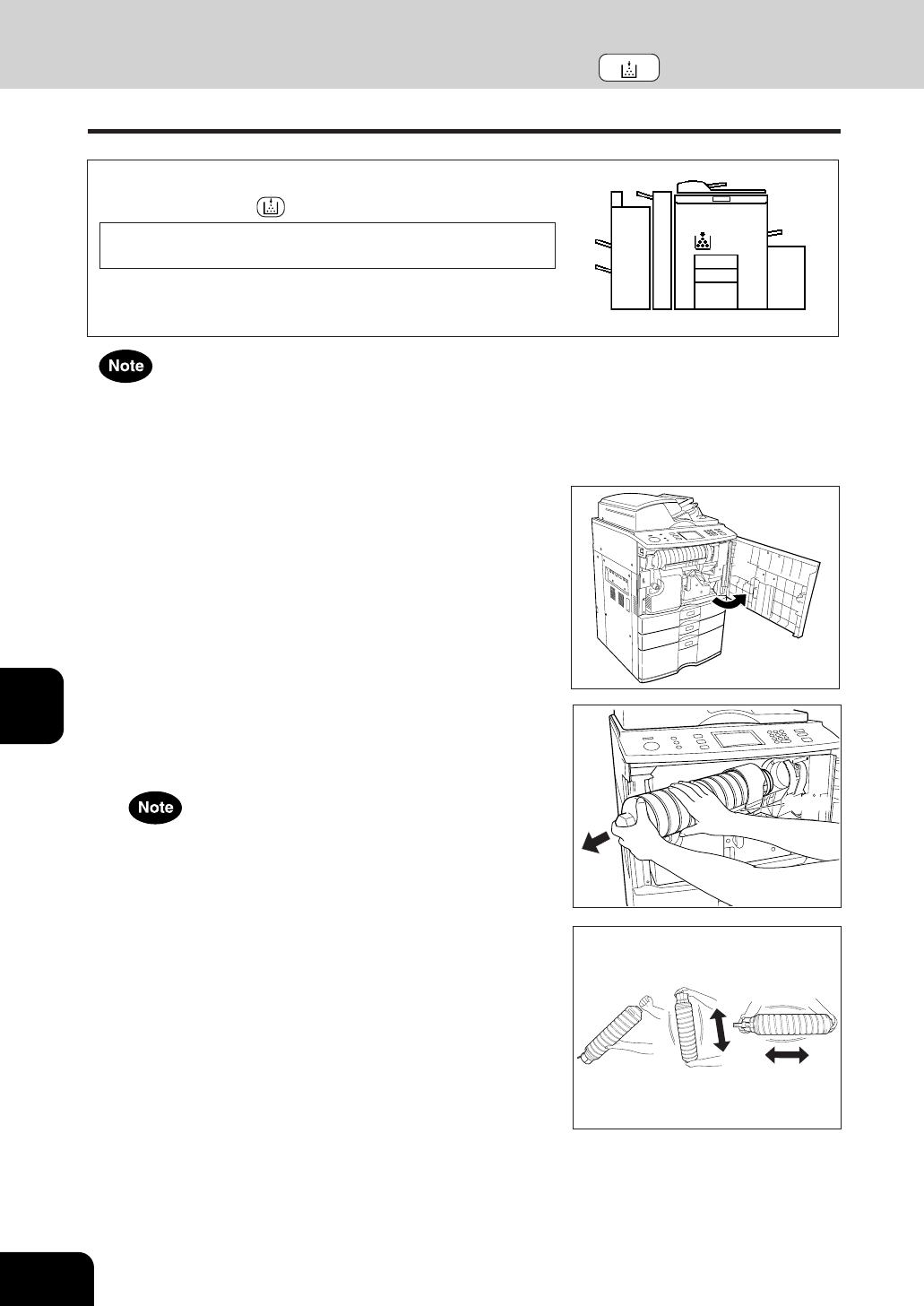 Note

Note