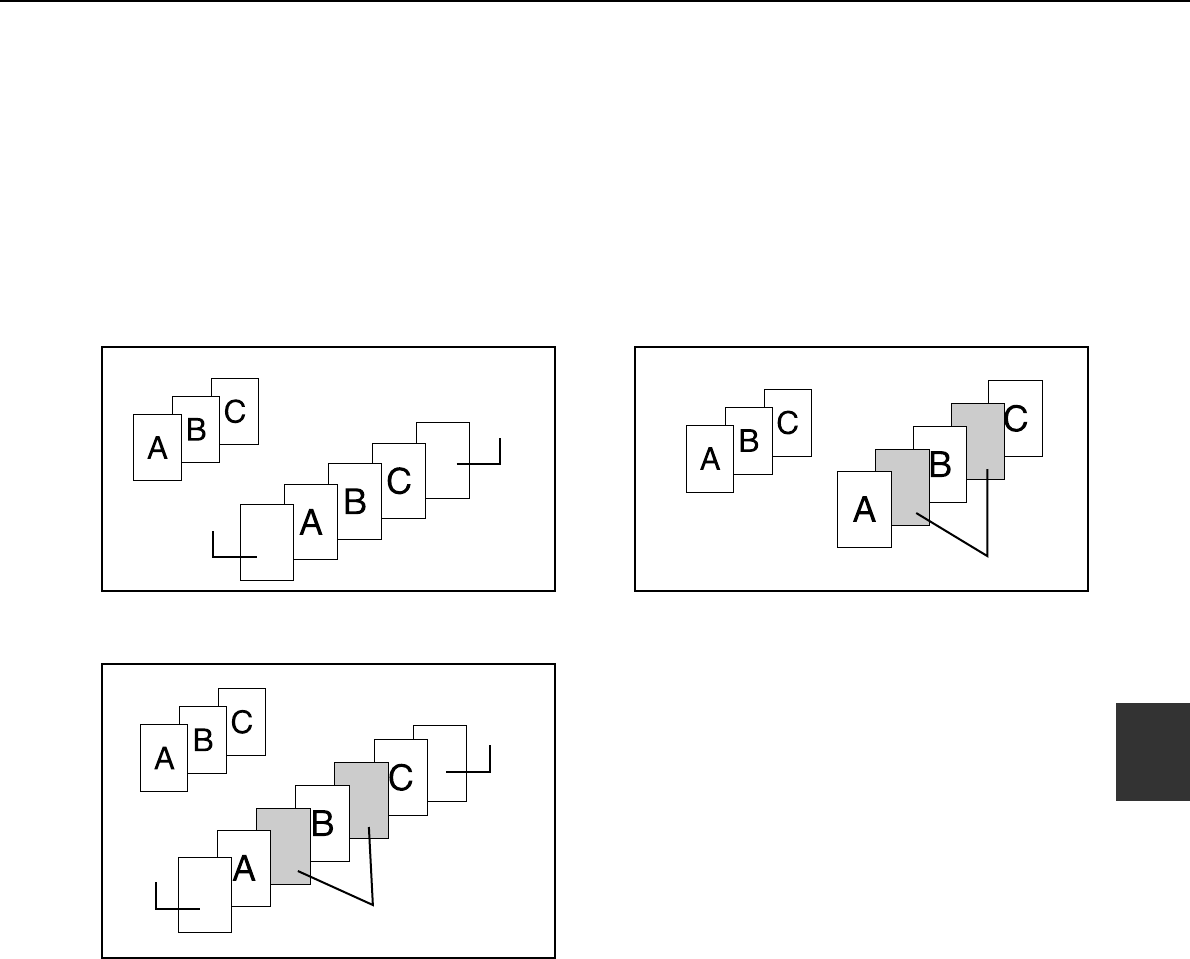 A B C

A B C

A B C

A B C

A B C

A B C