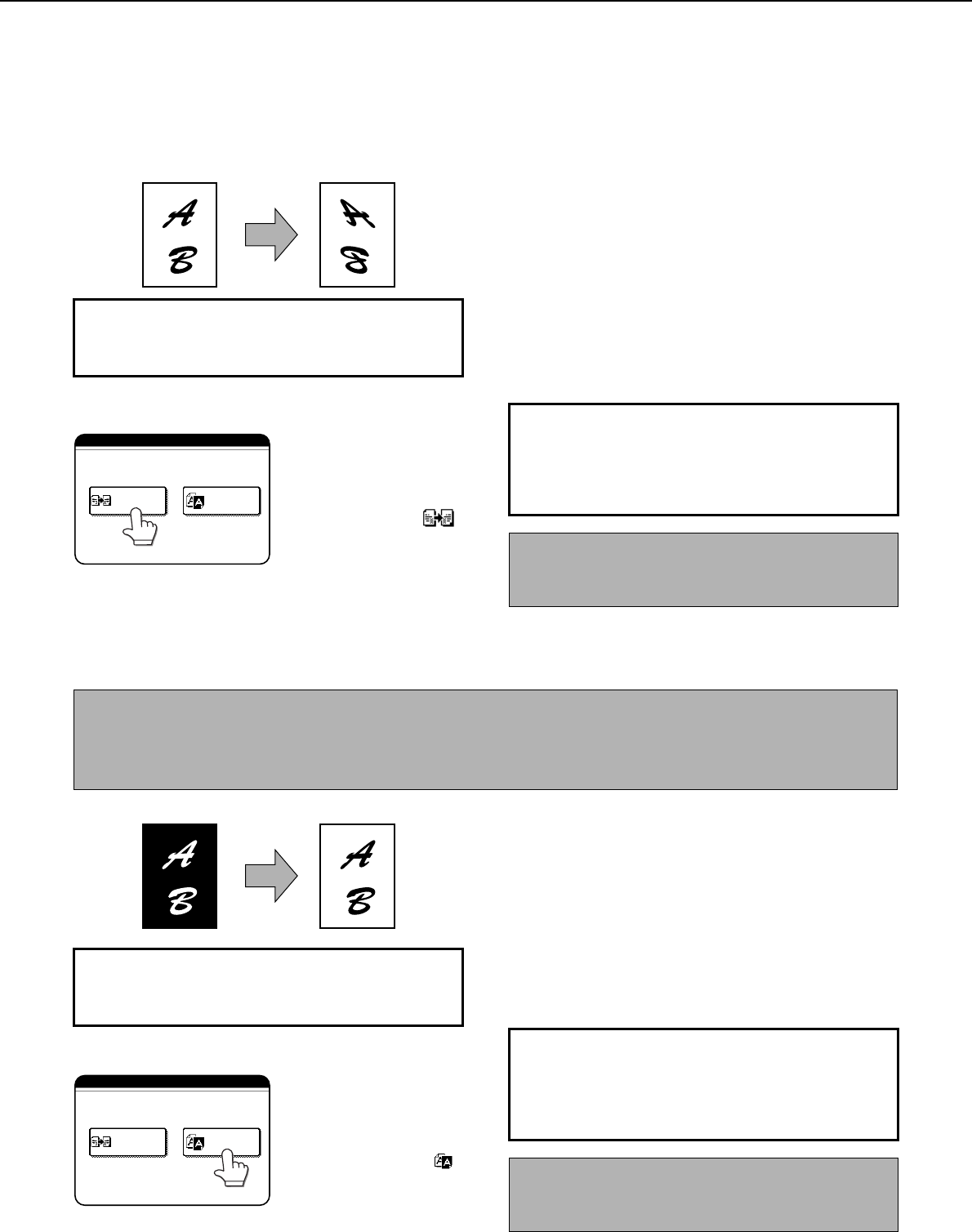 A
B

A
B

A
B

A
B