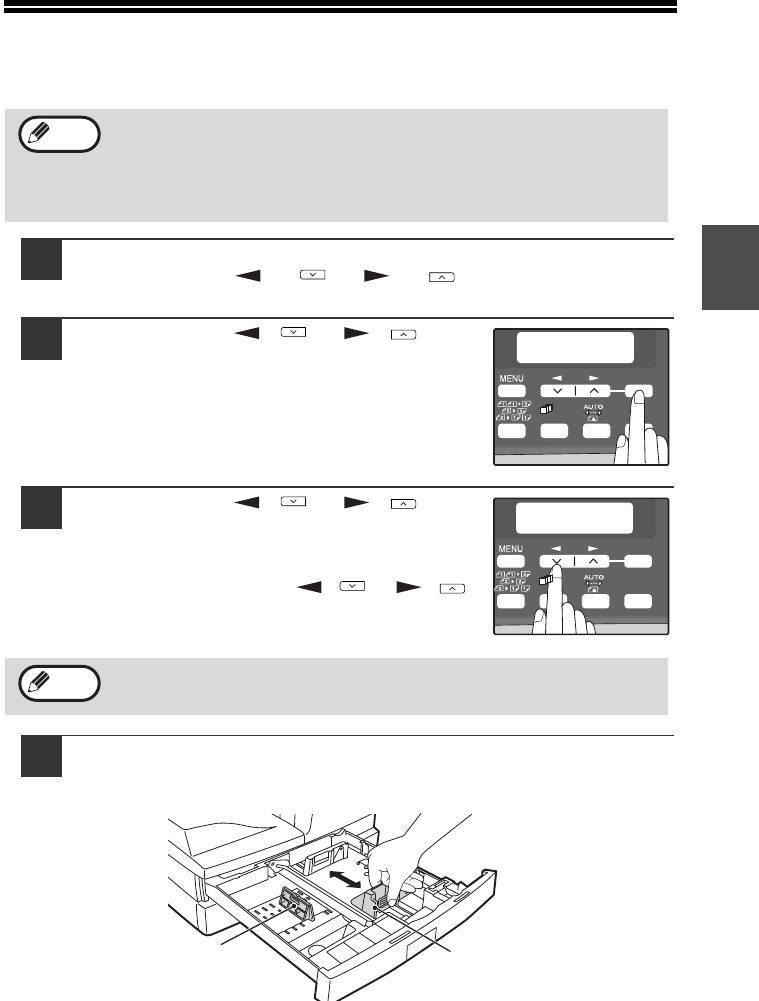 MENU

AUTO

MENU

AUTO