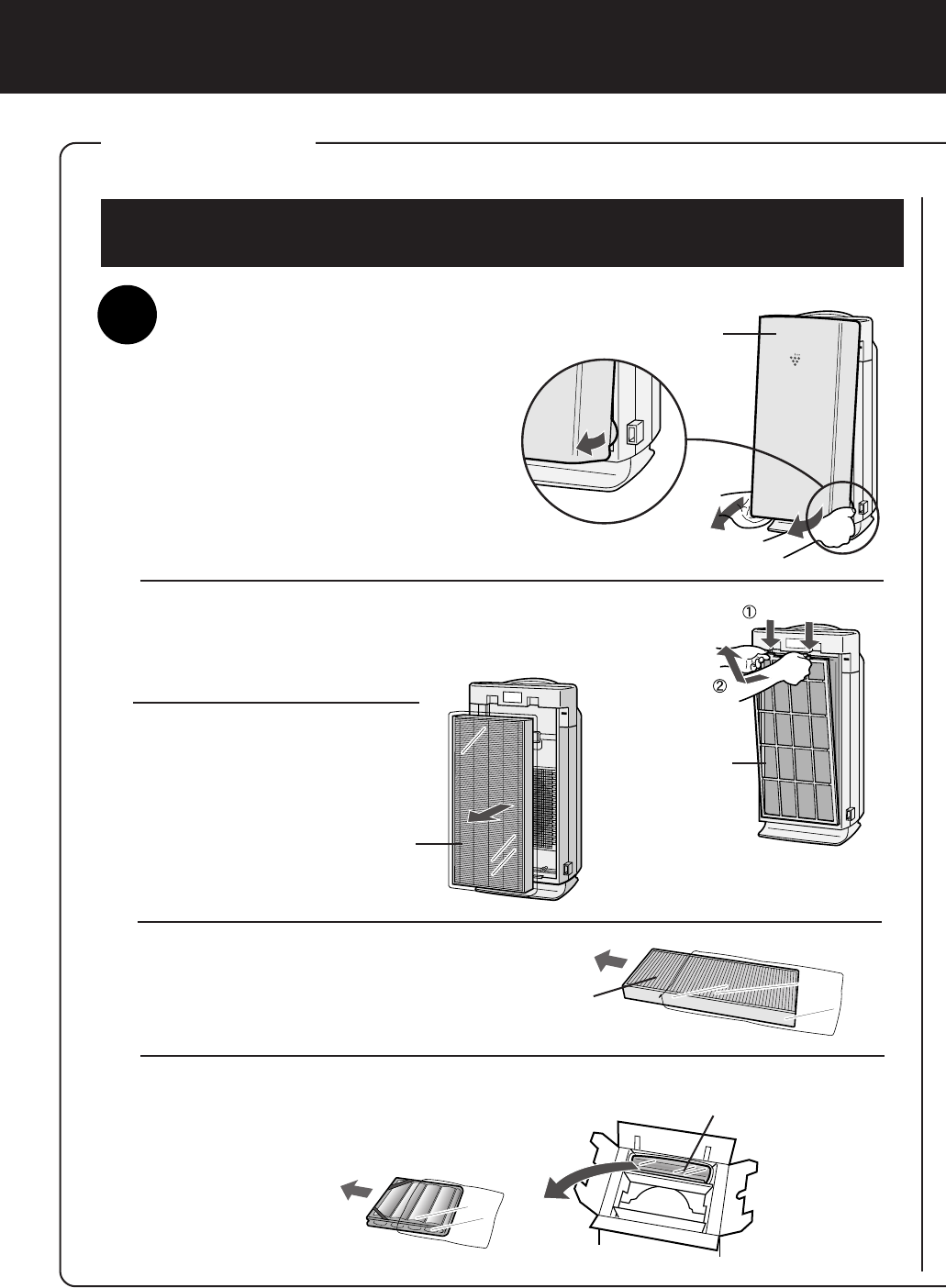 ①

②