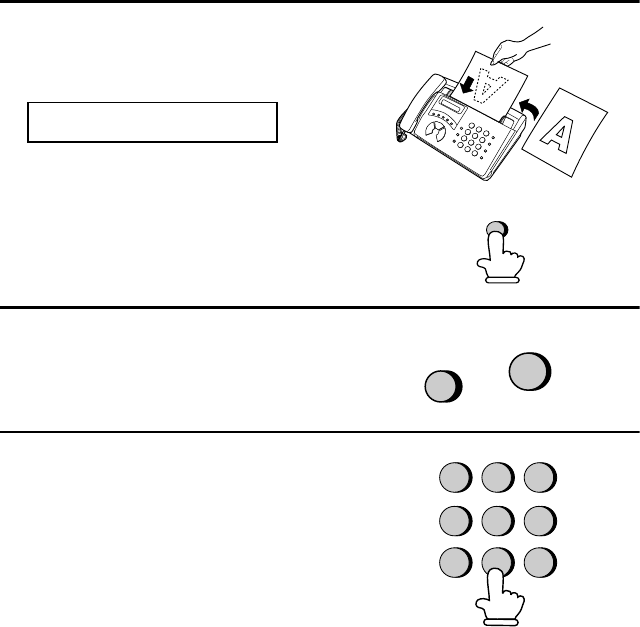 A