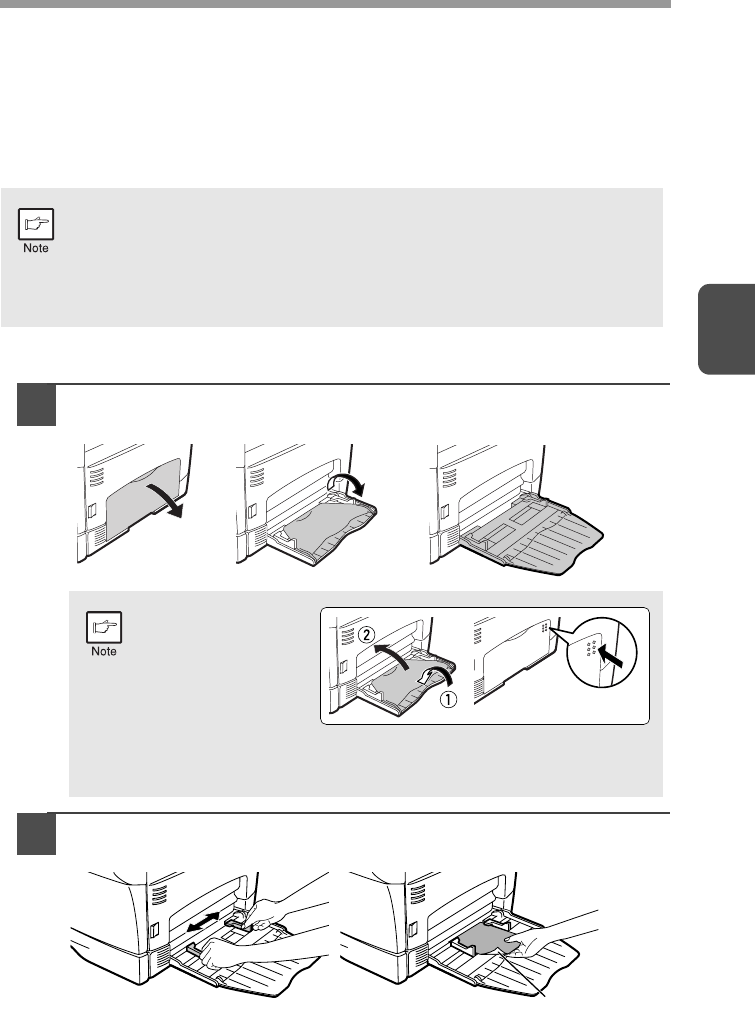 Note

Note

②

①