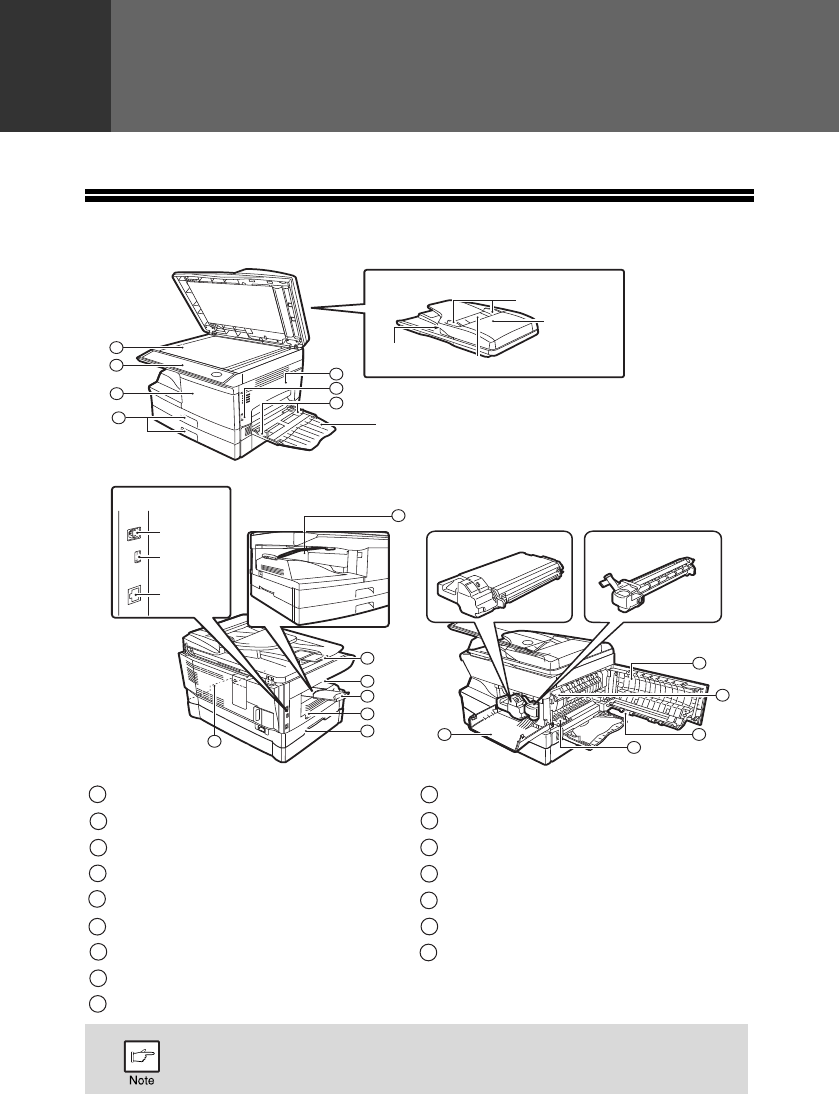 Note