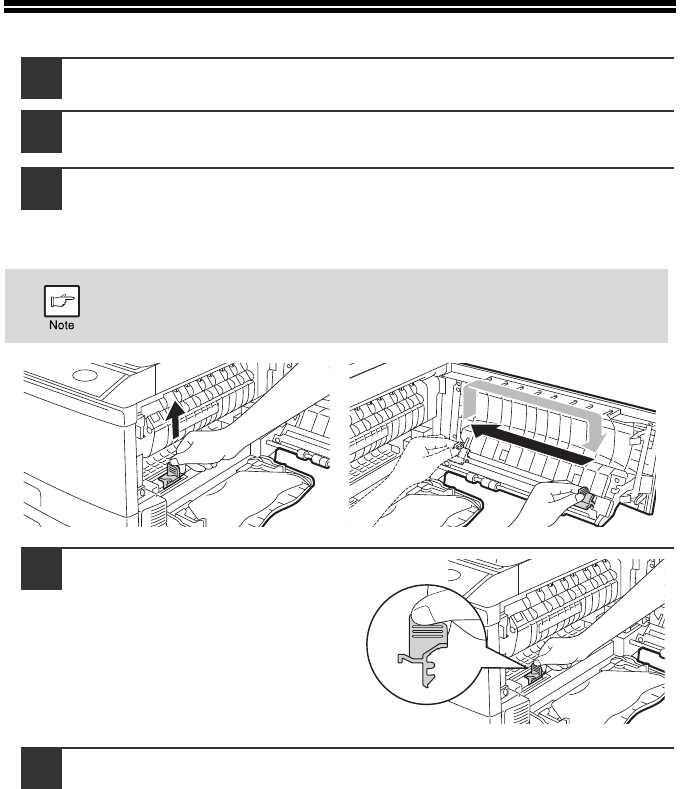 Note