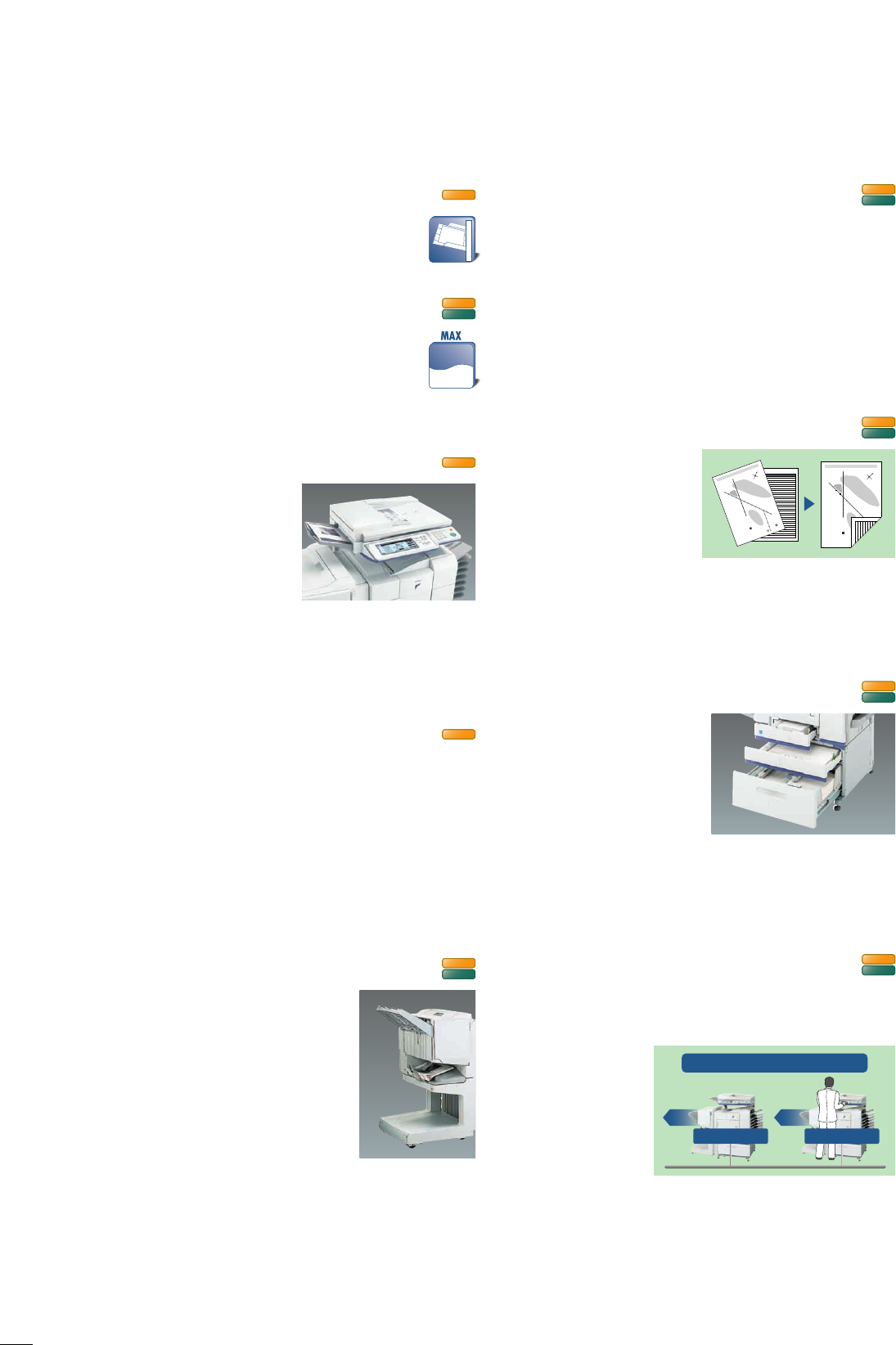 MAX