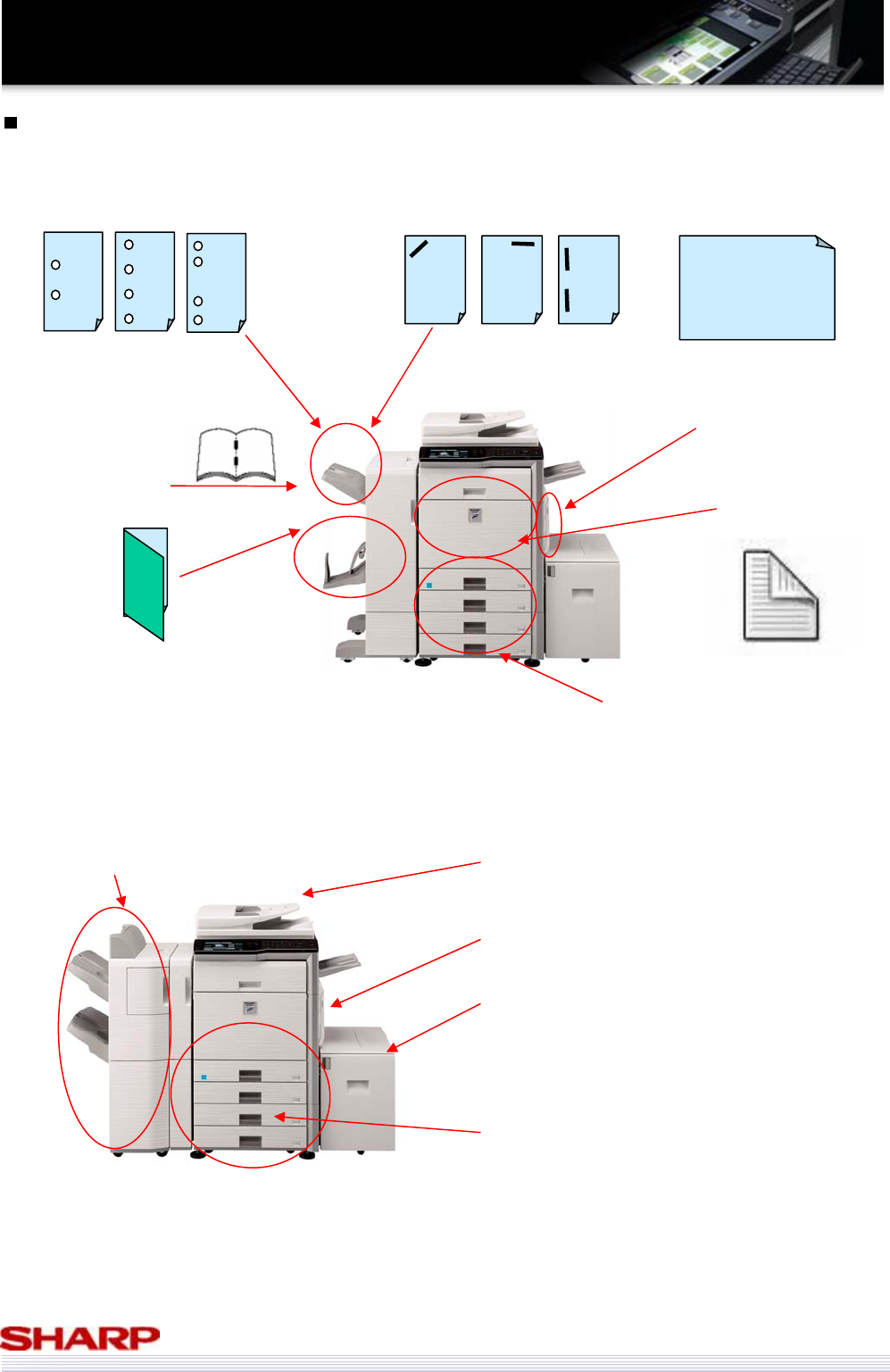 SHARP