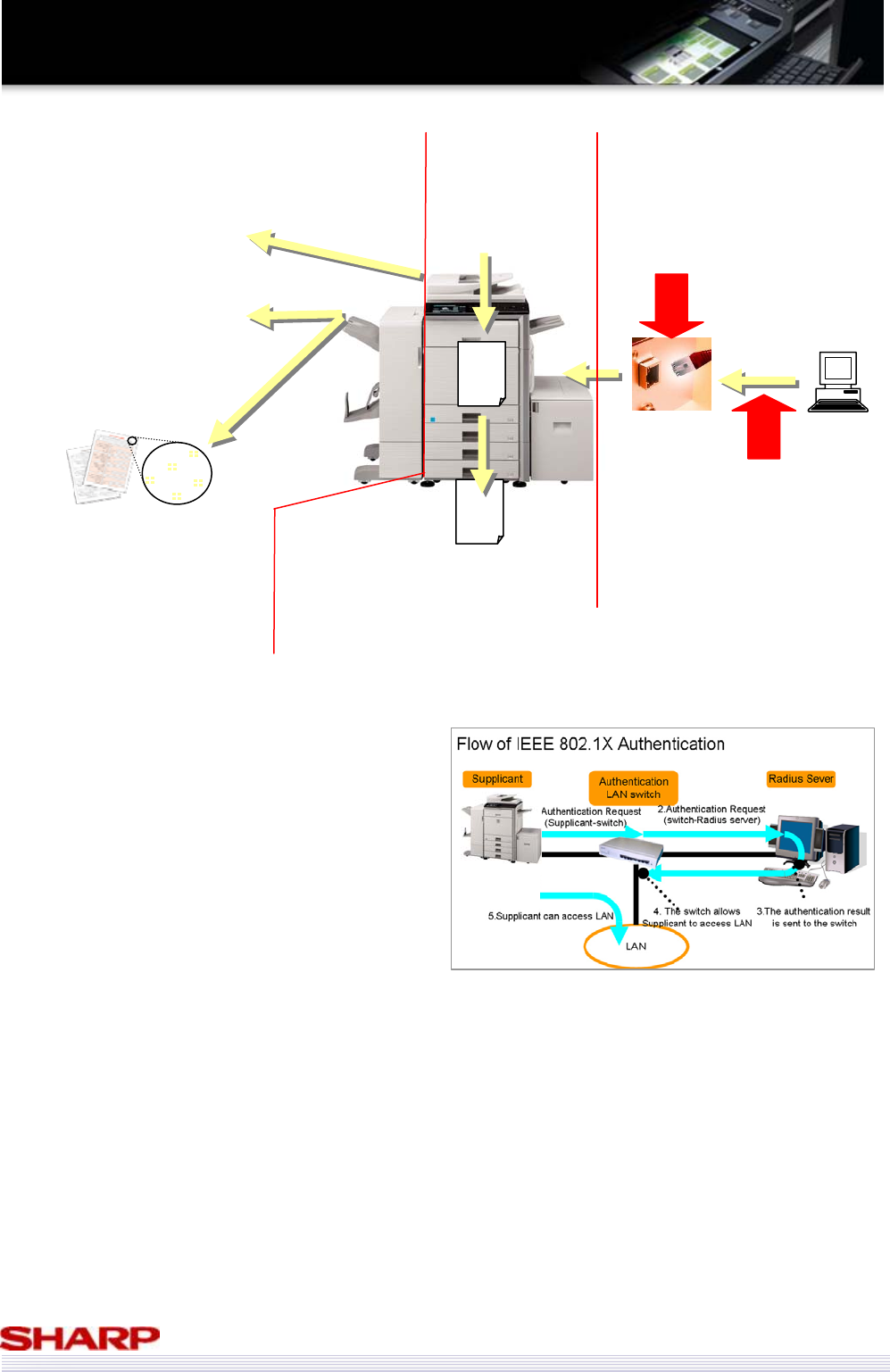 Flow of IEEE 802.1X Authentication

Supplicant

Authentication LAN switch

Radius Sever

Authentication Request (Supplicant-switch)

2.Authentication Request (switch-Radius server)

5.Supplicant can access LAN

4. The switch allows Supplicant to access LAN

3.The authentication result is sent to the switch

LAN

SHARP