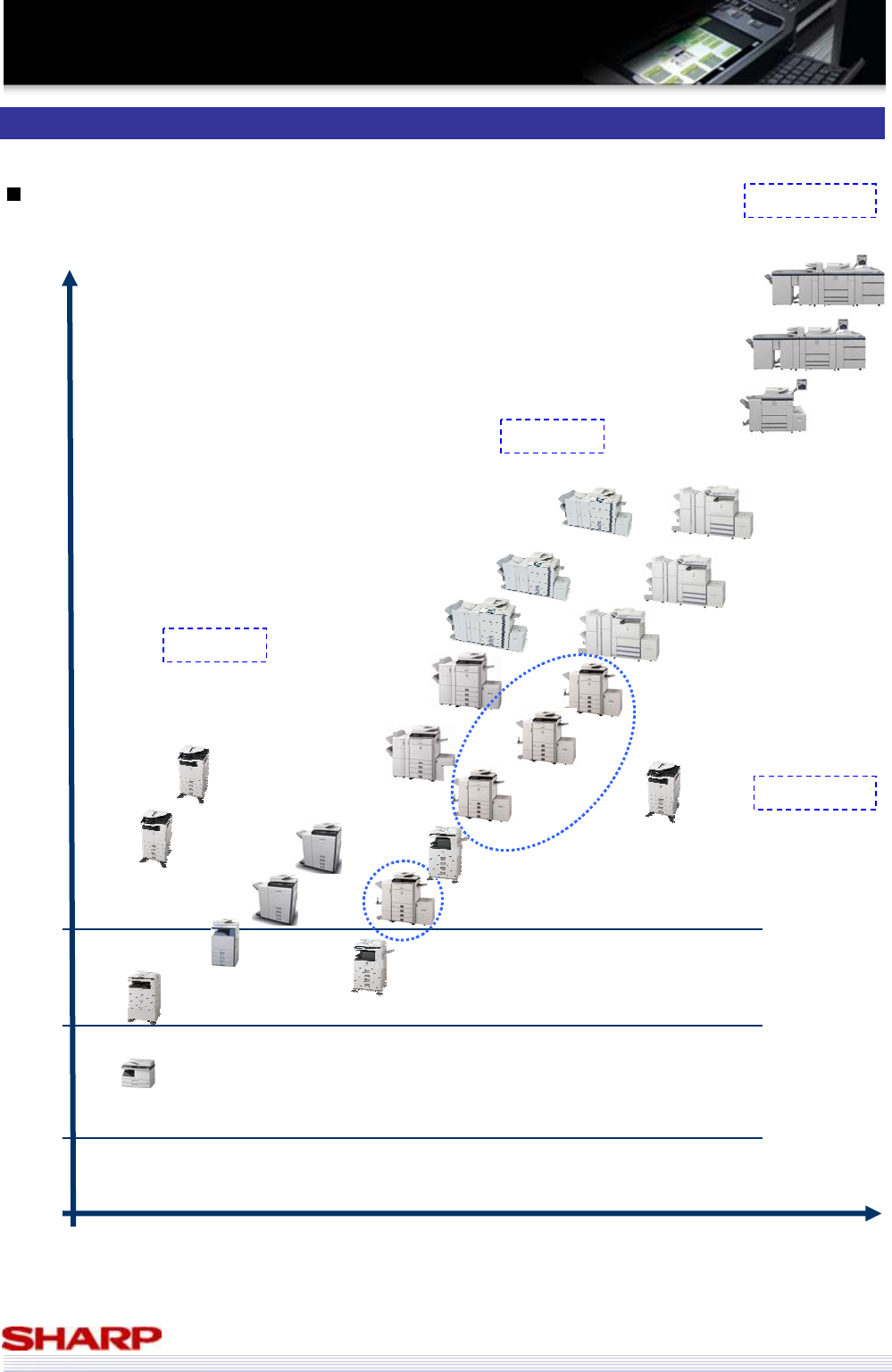 SHARP