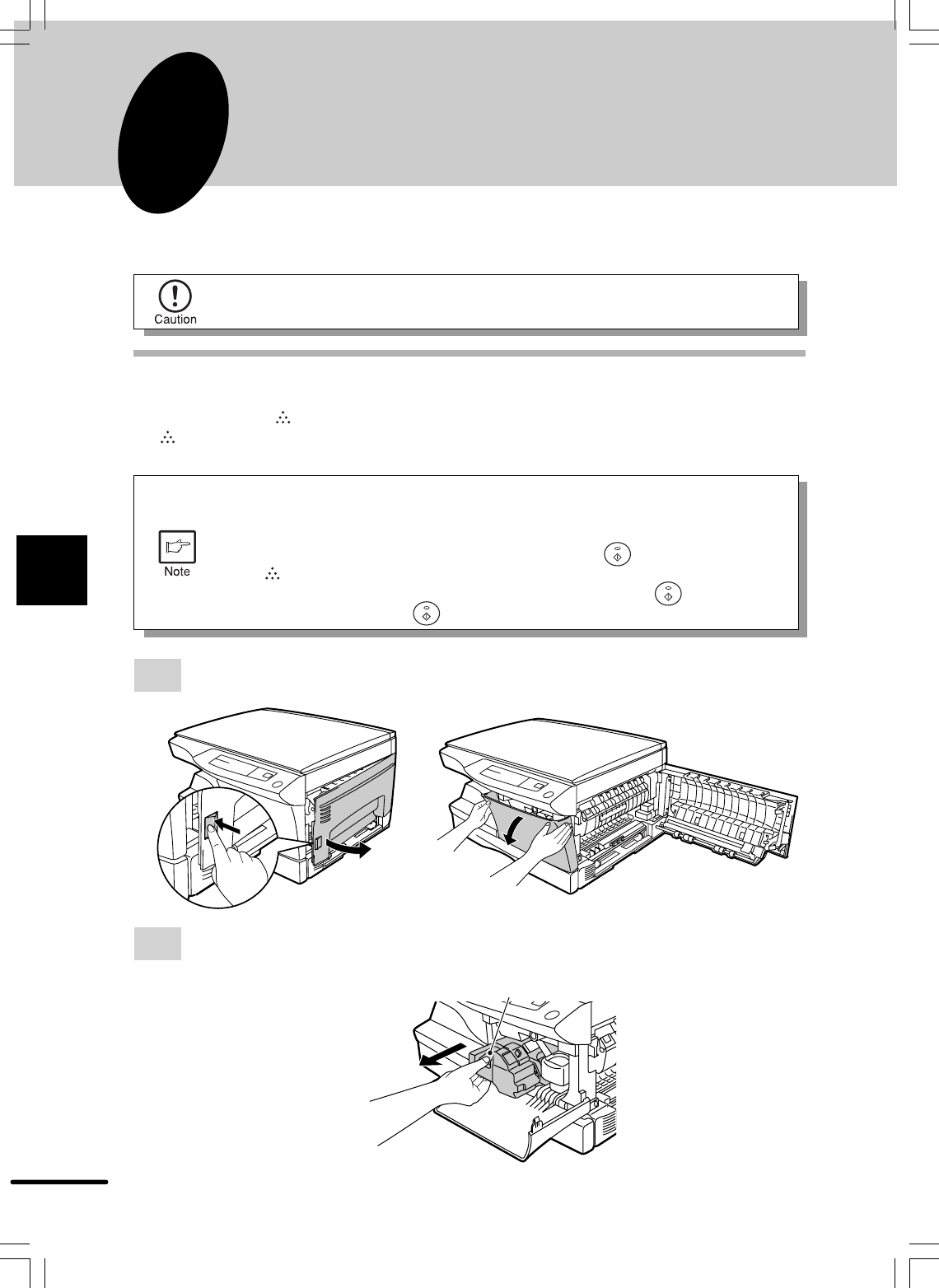 Caution

Note