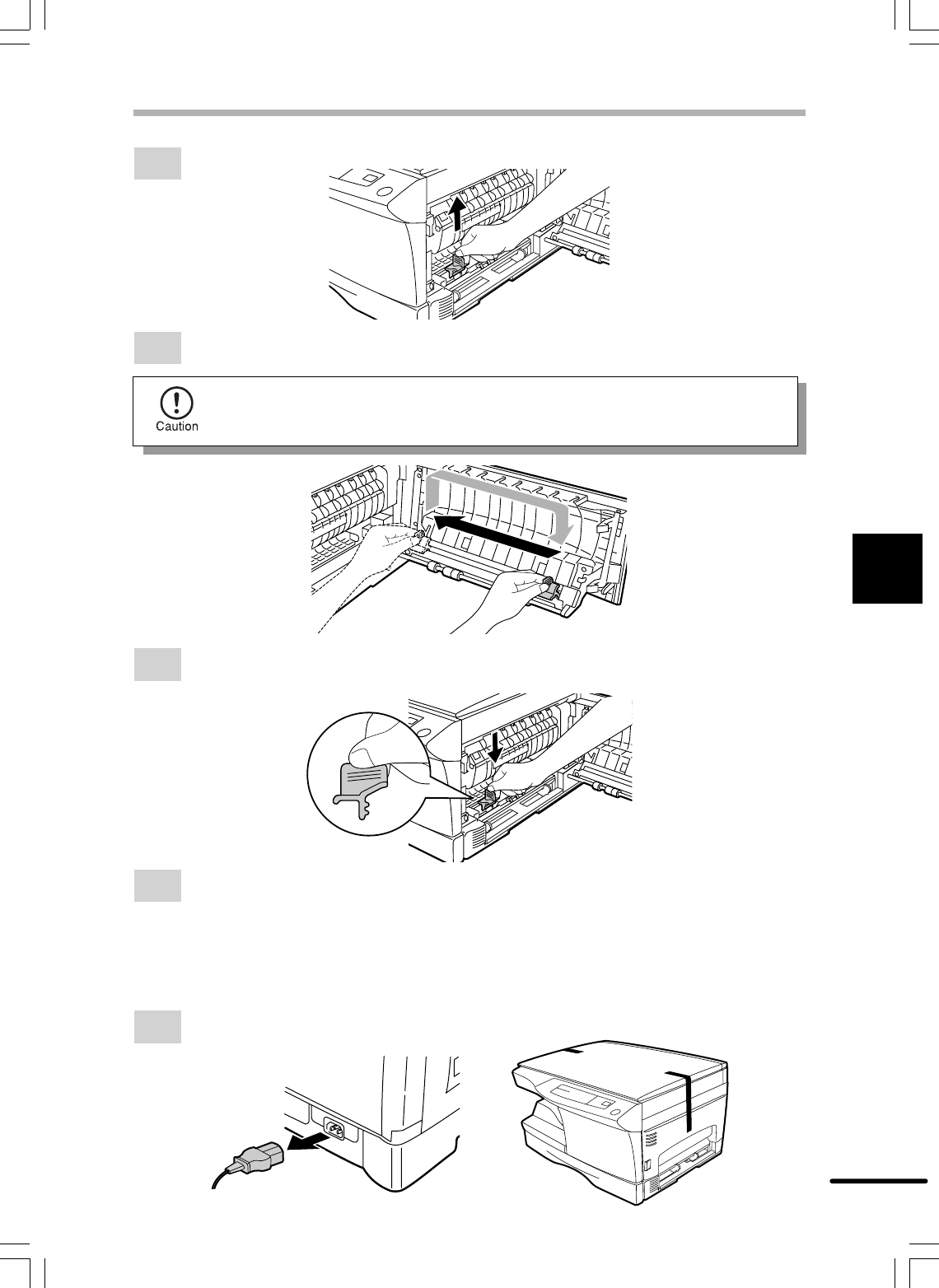 Caution