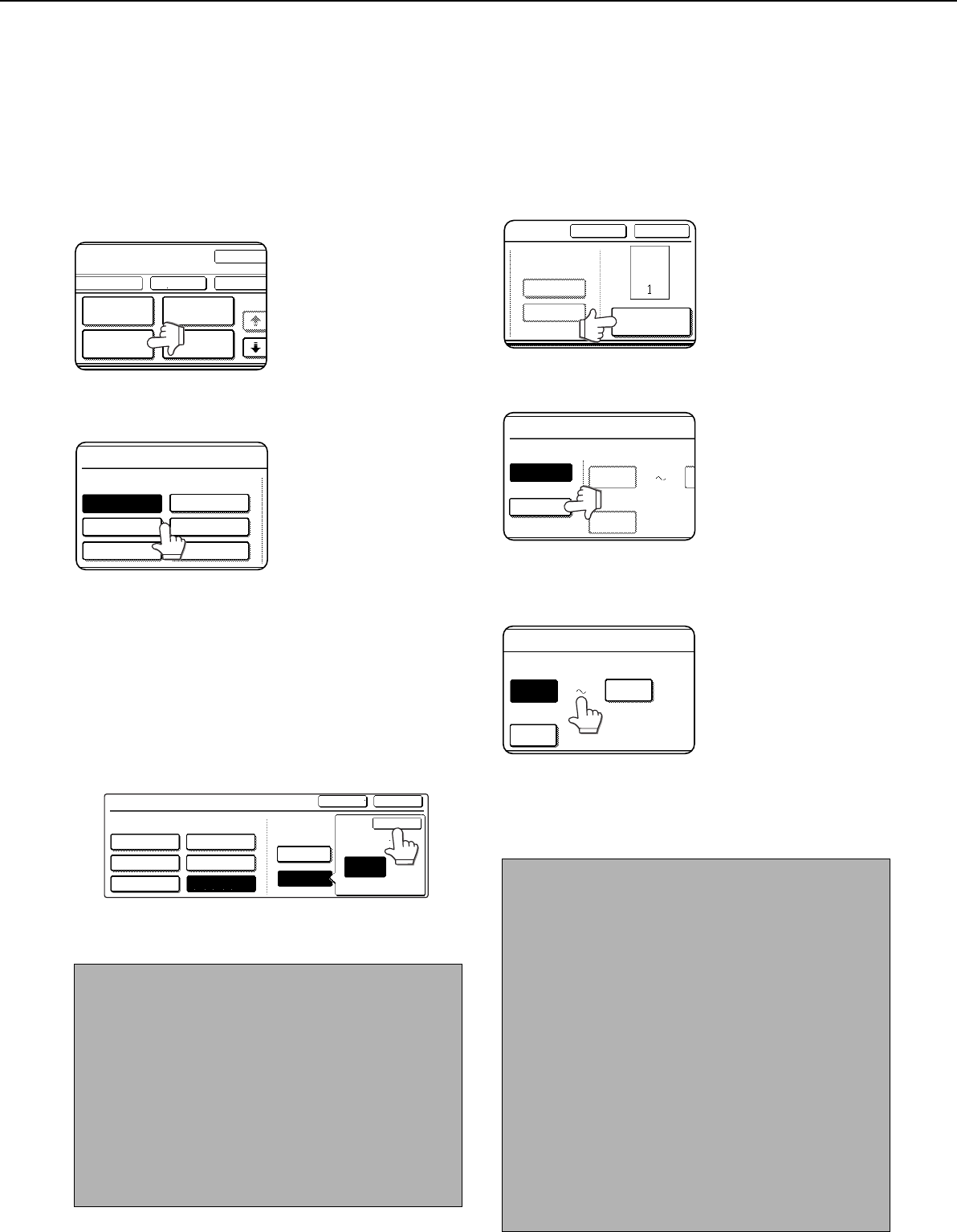 1