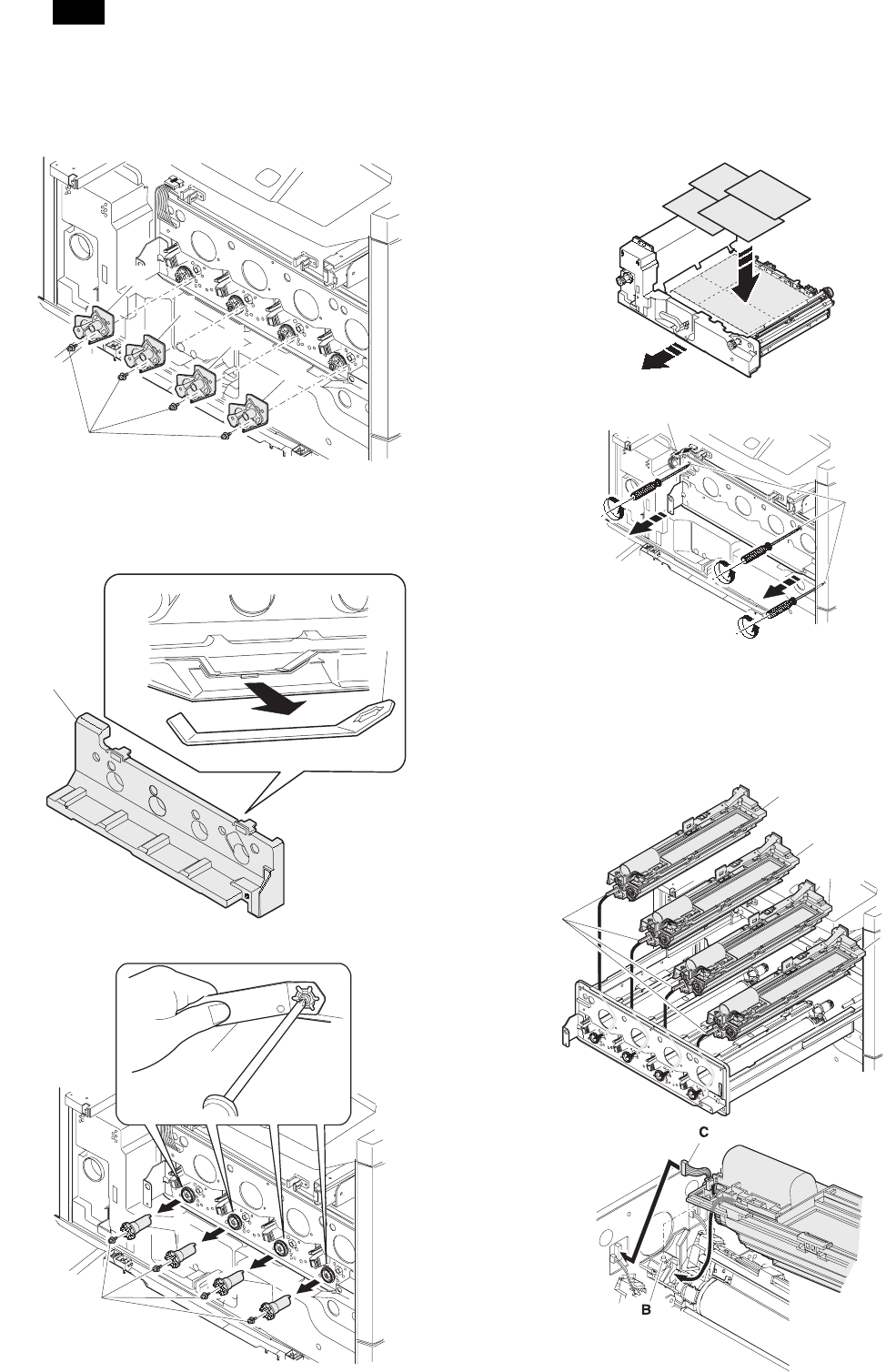 C

B