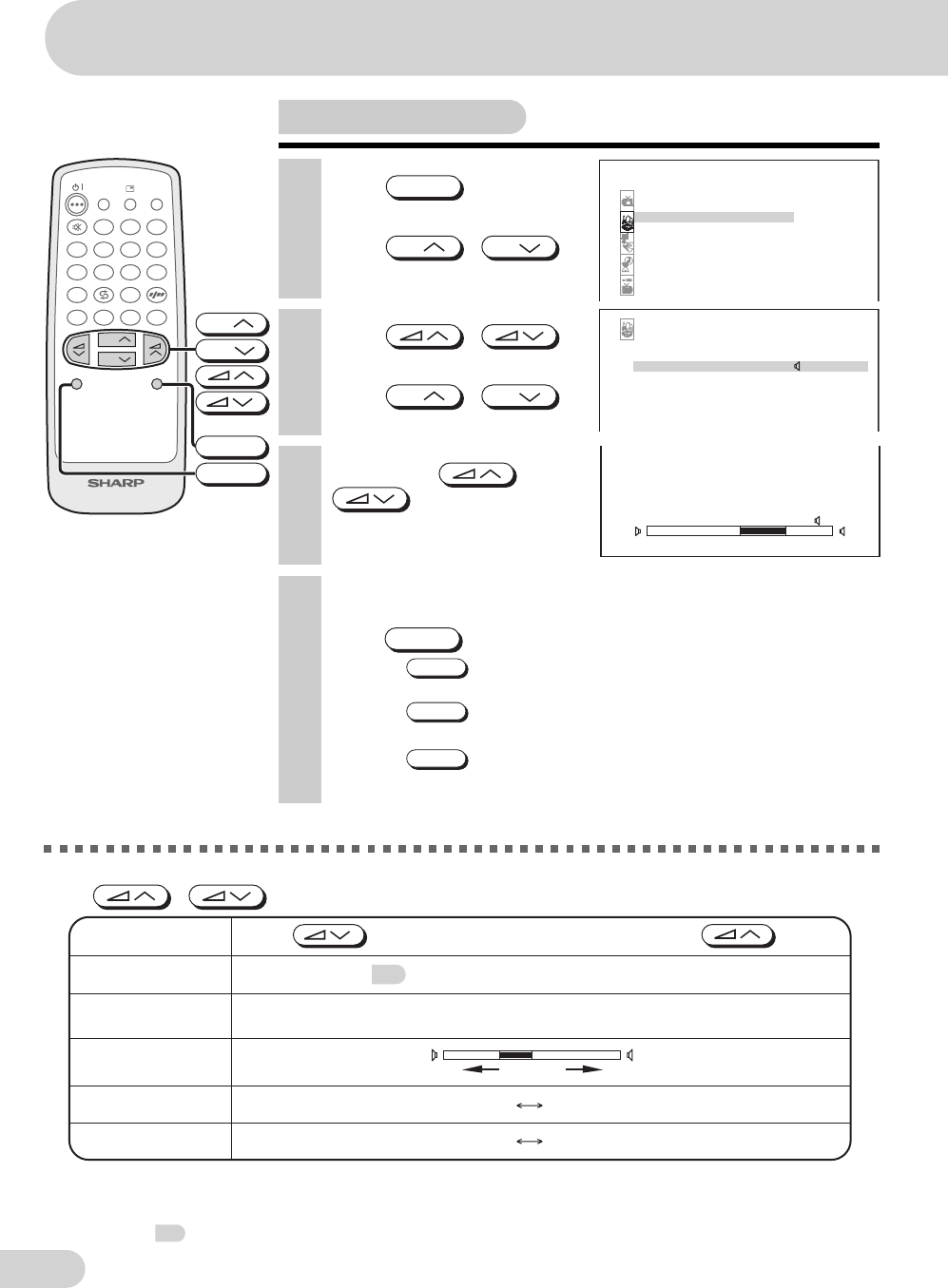 SHARP