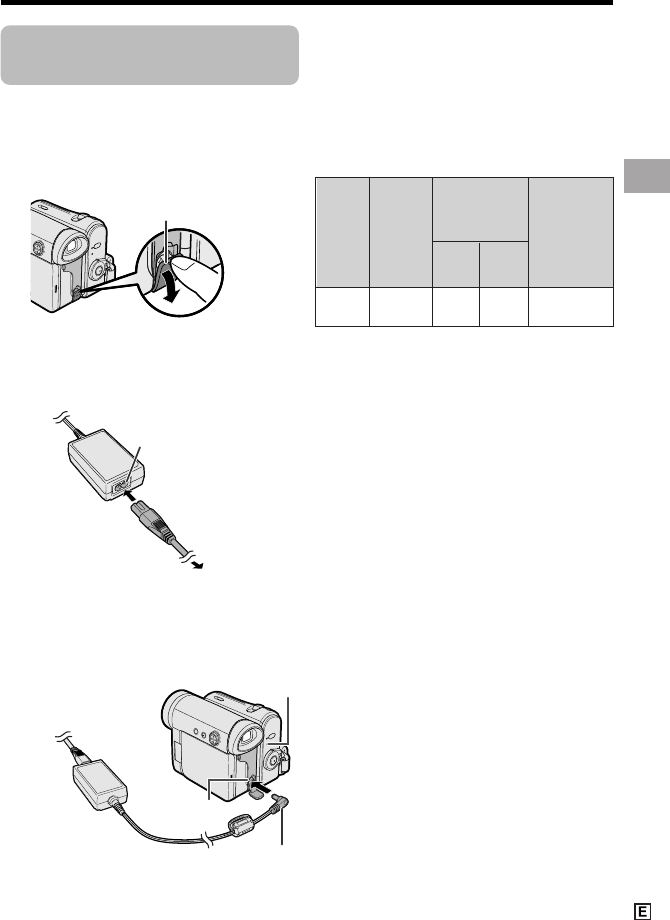 E