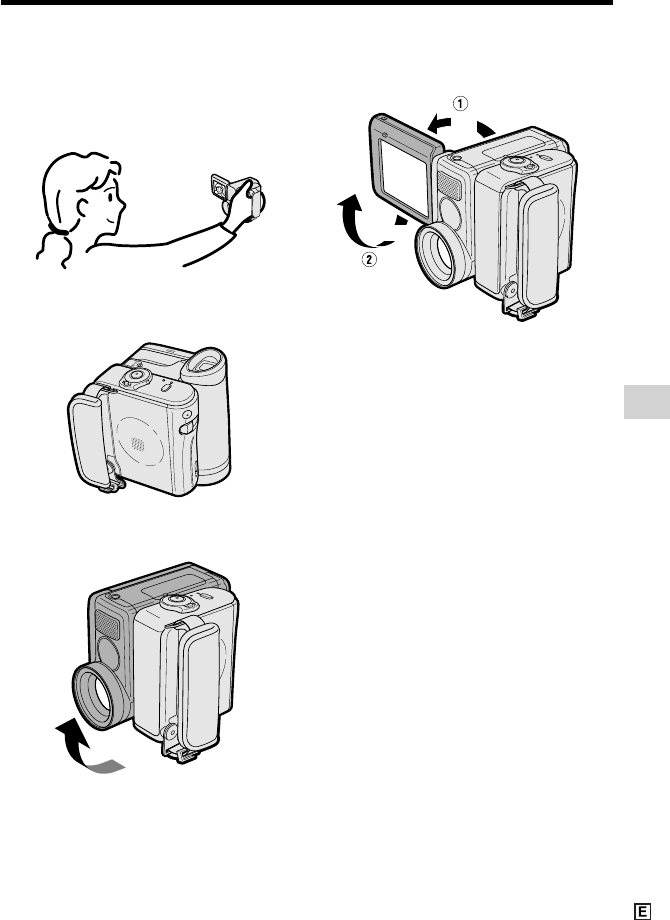 ①

②

E