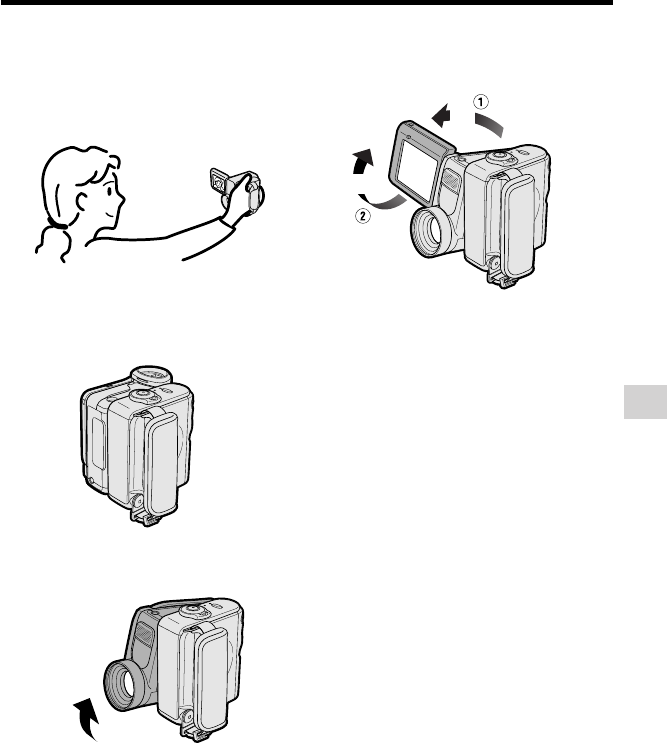 ①
②