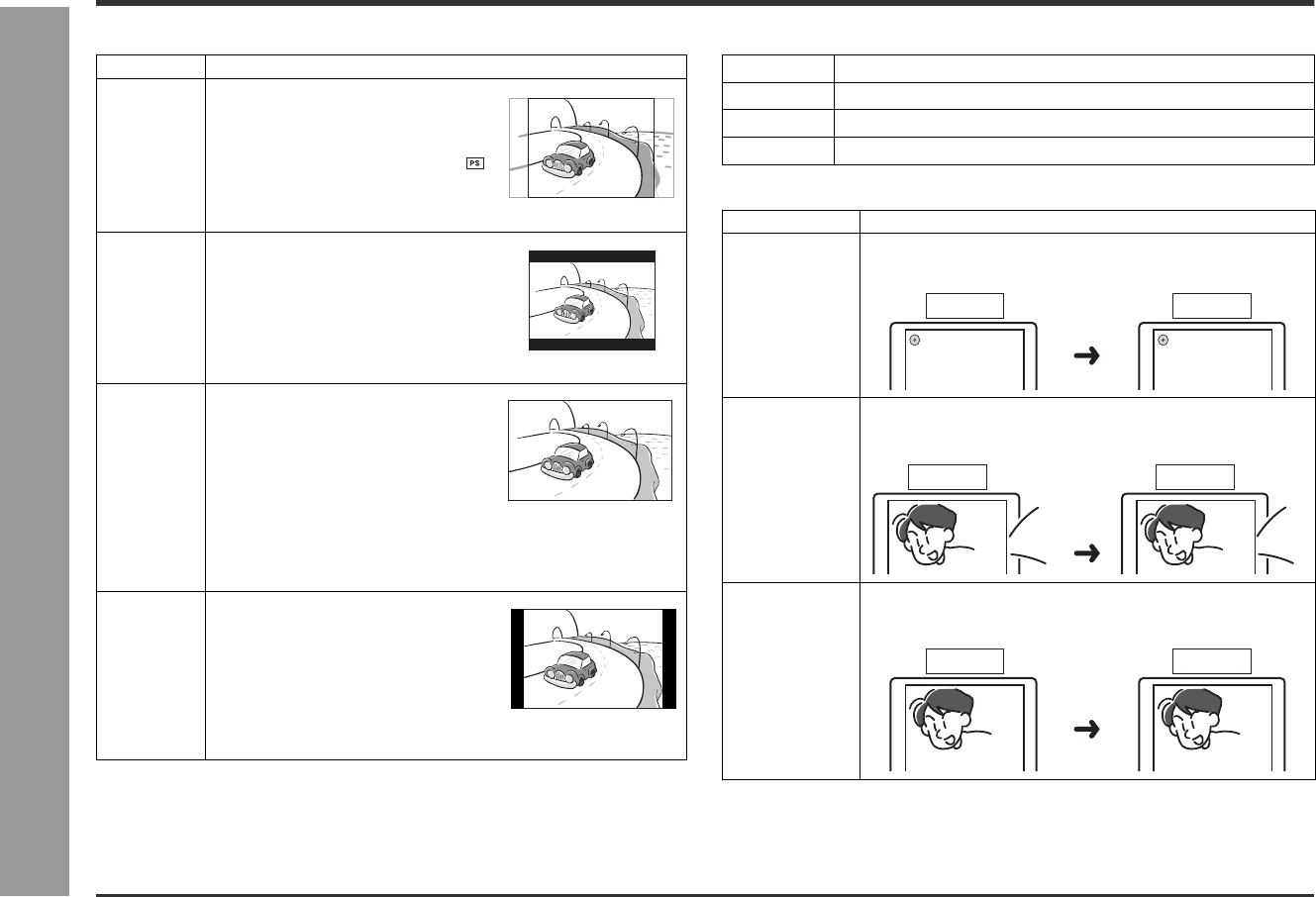 PS