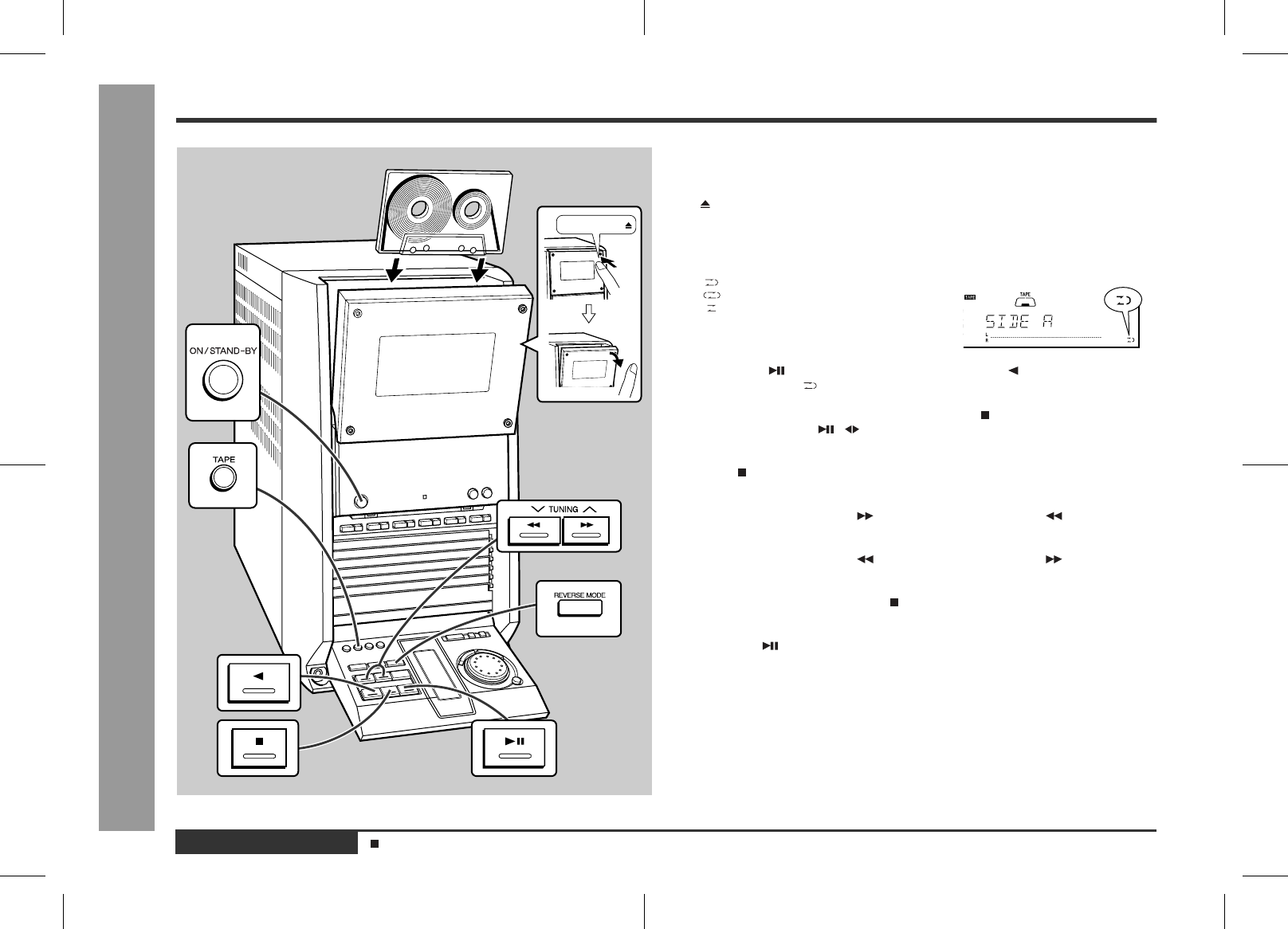 ON/STAND-BY

TAPE

TUNING

REVERSE MODE

TAPE

TAPE

SIDE A