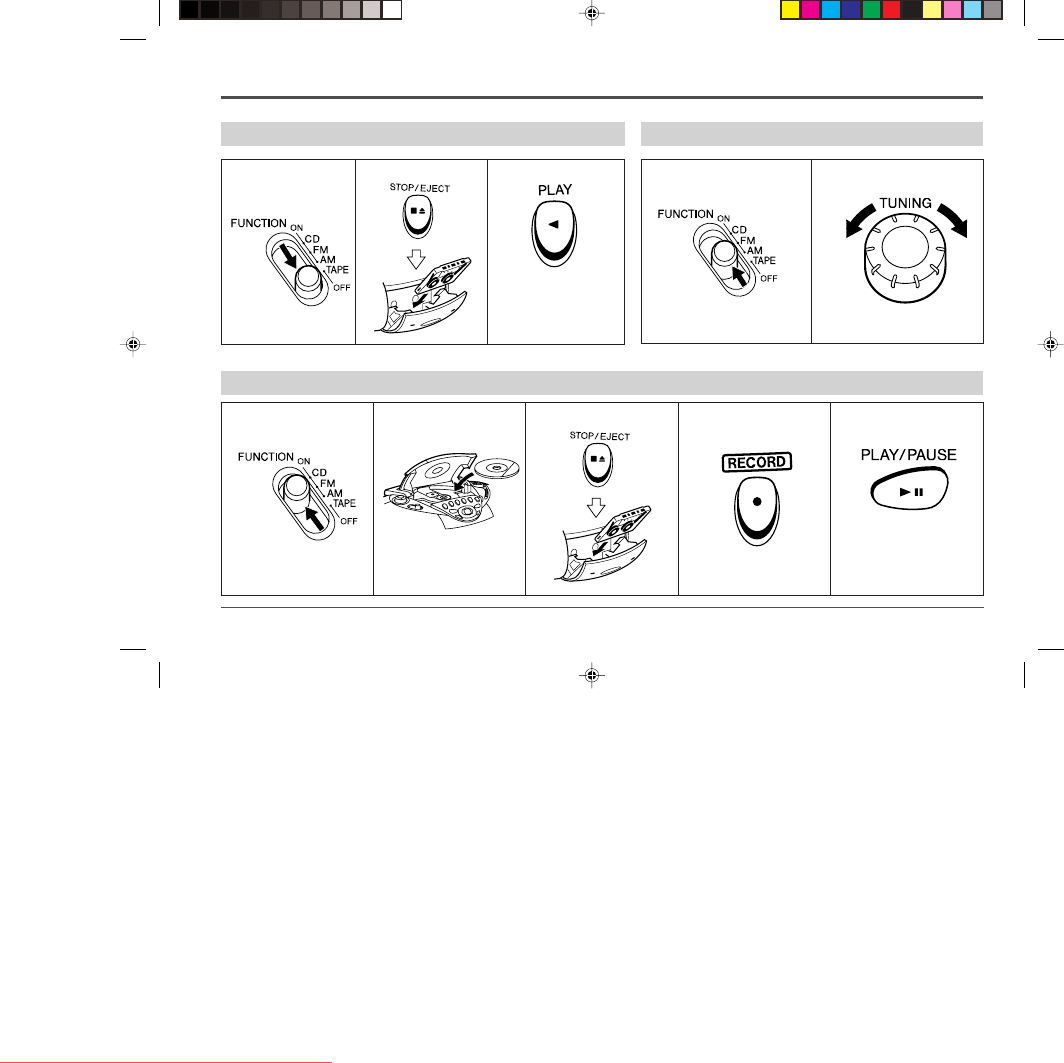 FUNCTION ON CD FM AM TAPE OFF

STOP/EJECT

PLAY

FUNCTION ON CD FM AM TAPE OFF

TUNING

FUNCTION ON CD FM AM TAPE OFF

STOP/EJECT

RECORD

PLAY/PAUSE