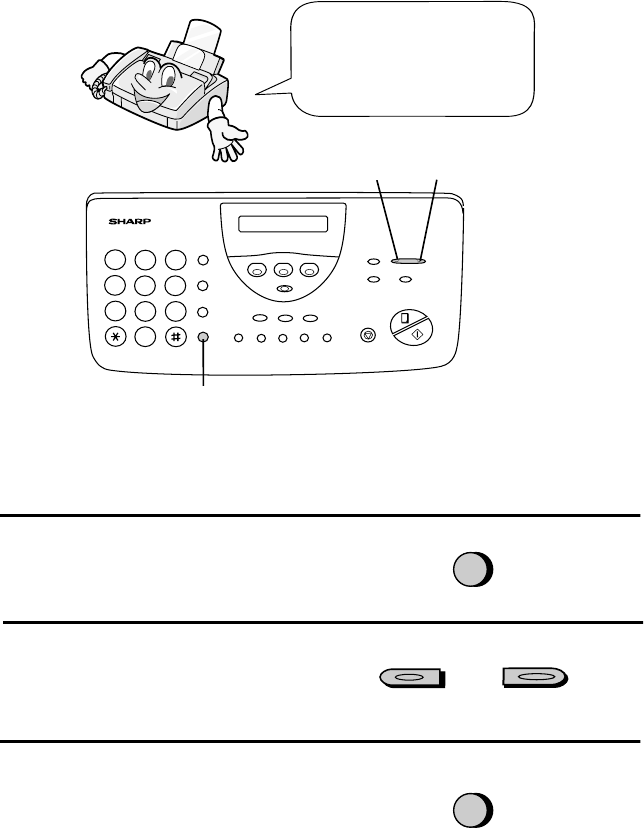 SHARP