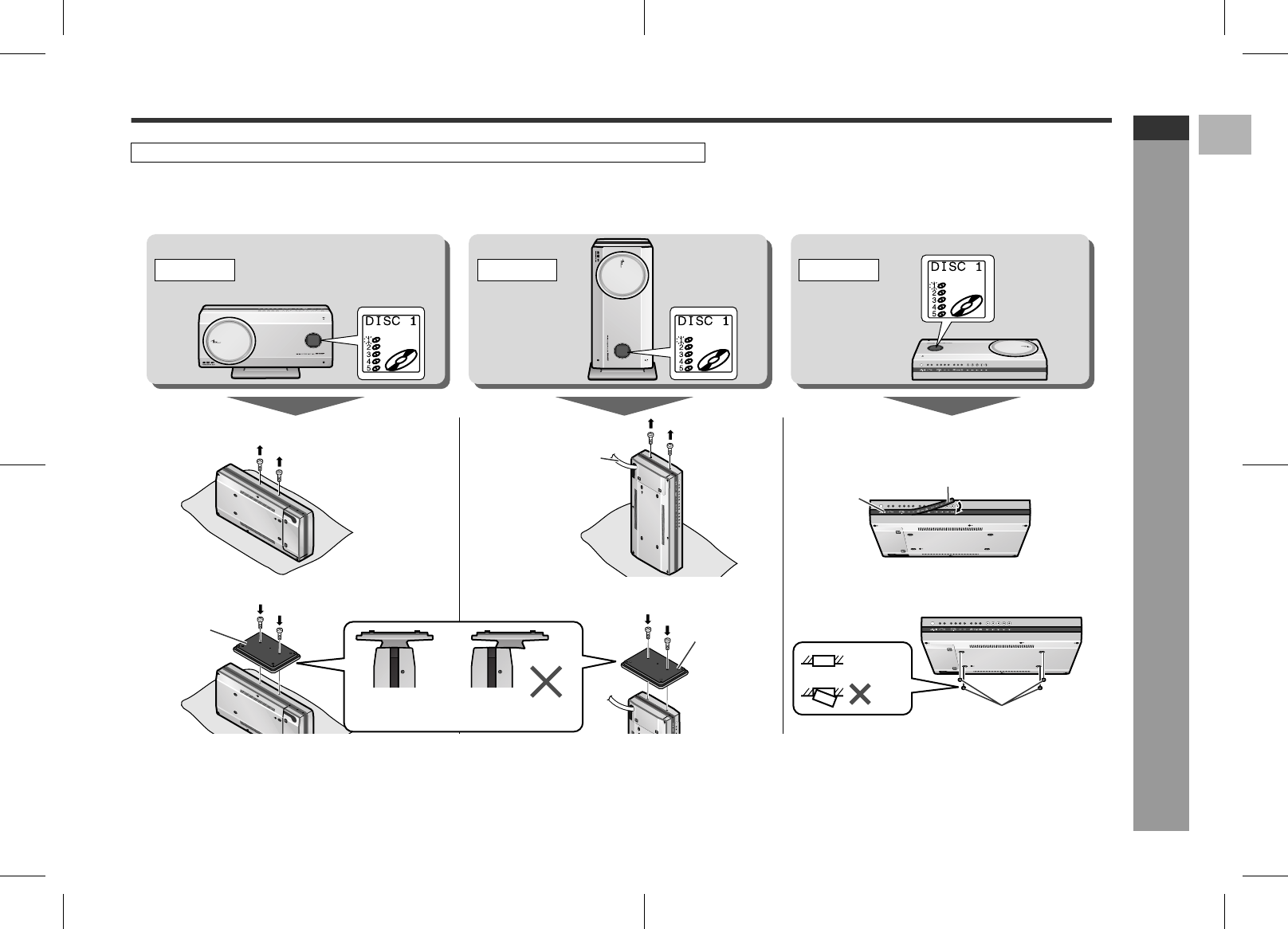 DISC 1
1
2
3
4
5

DISC 1
1
2
3
4
5

DISC 1
1
2
3
4
5