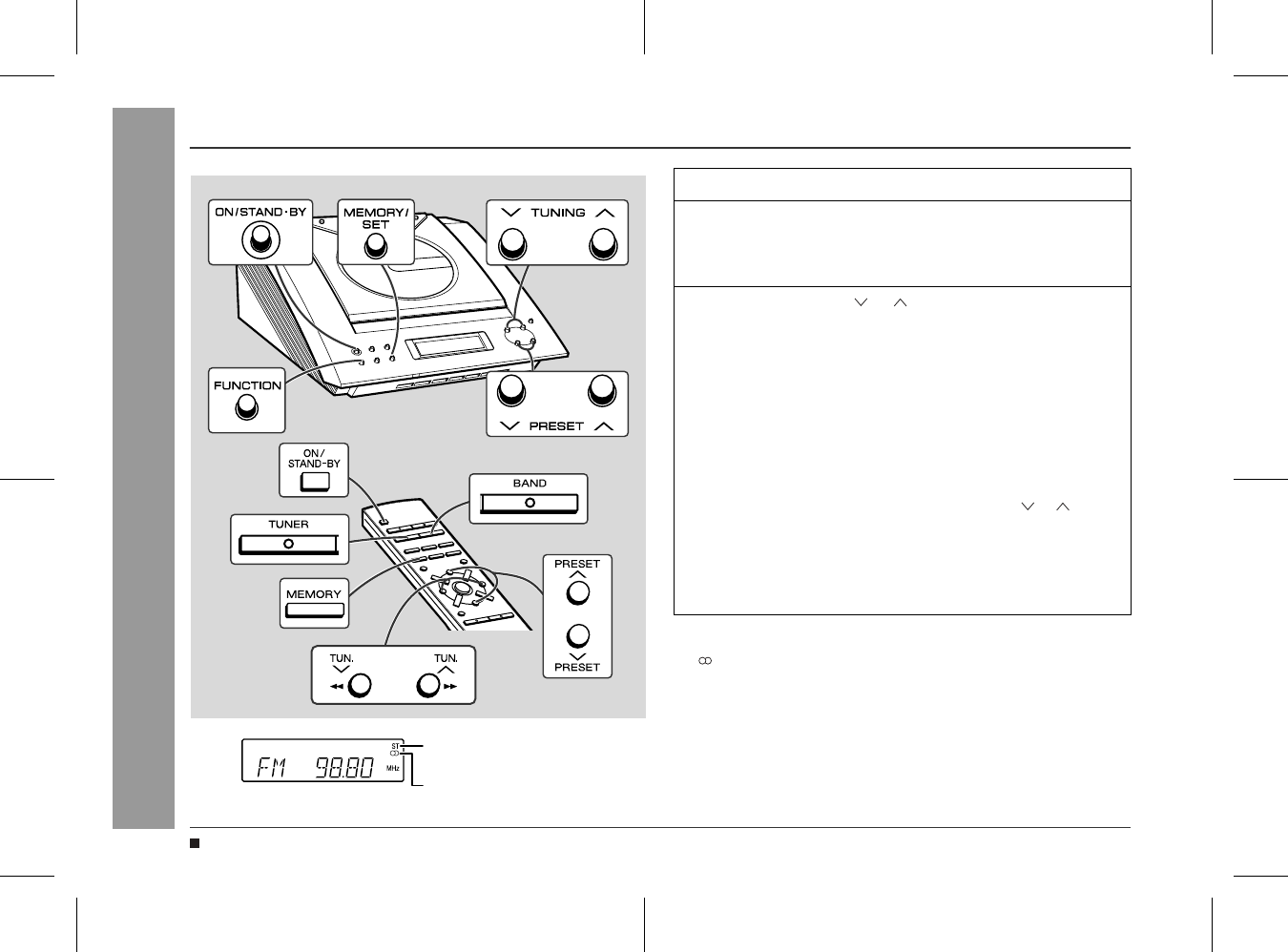 ON/STAND·BY

MEMORY/ SET

TUNING

FUNCTION

PRESET

ON/ STAND-BY

BAND

TUNER

MEMORY

PRESET

PRESET

TUN.

TUN.

FM 98.80

ST

MHz