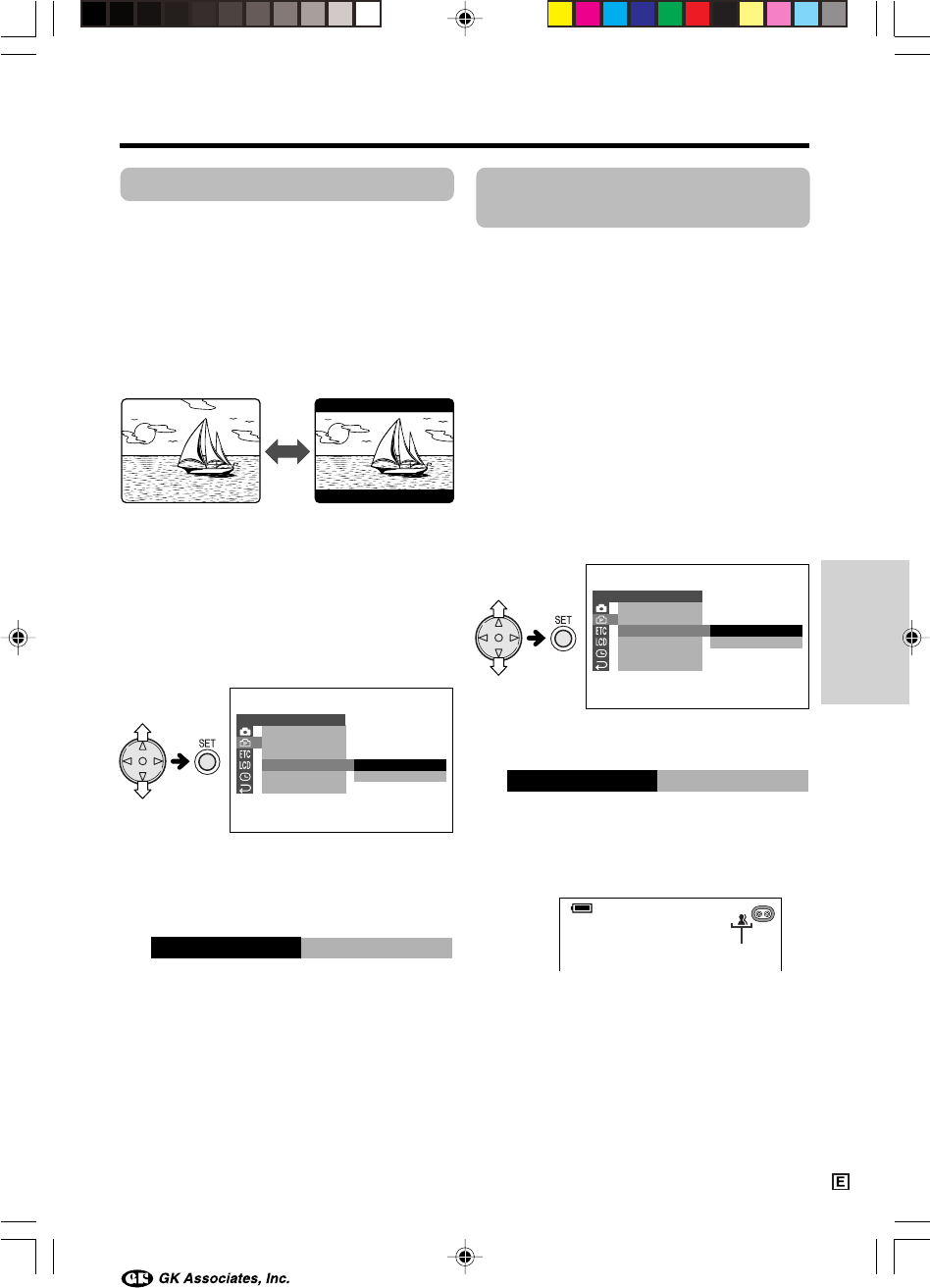 SET

ETC
LCD

SET

ETC
LCD

E

GK Associates, Inc.