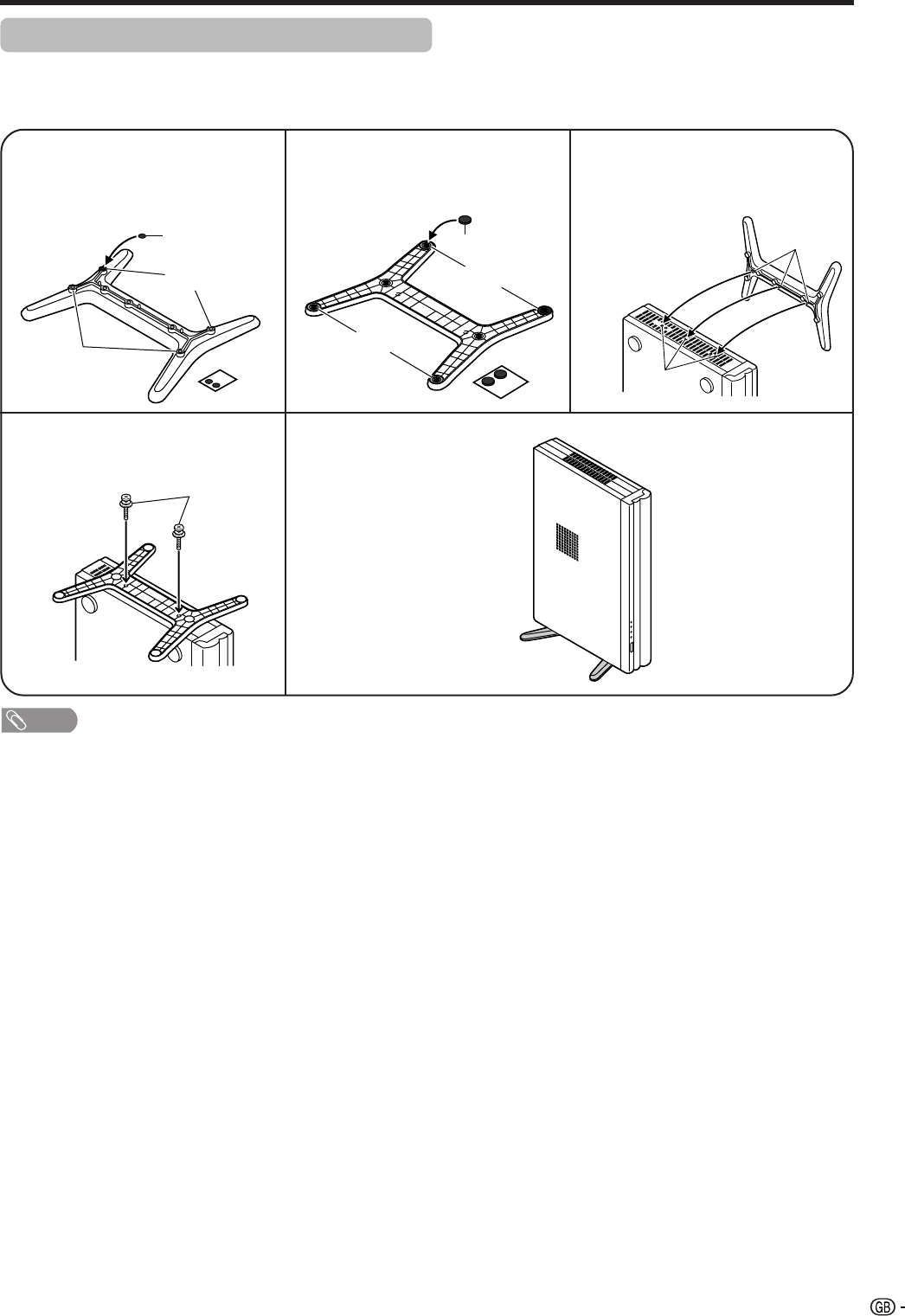 GB -