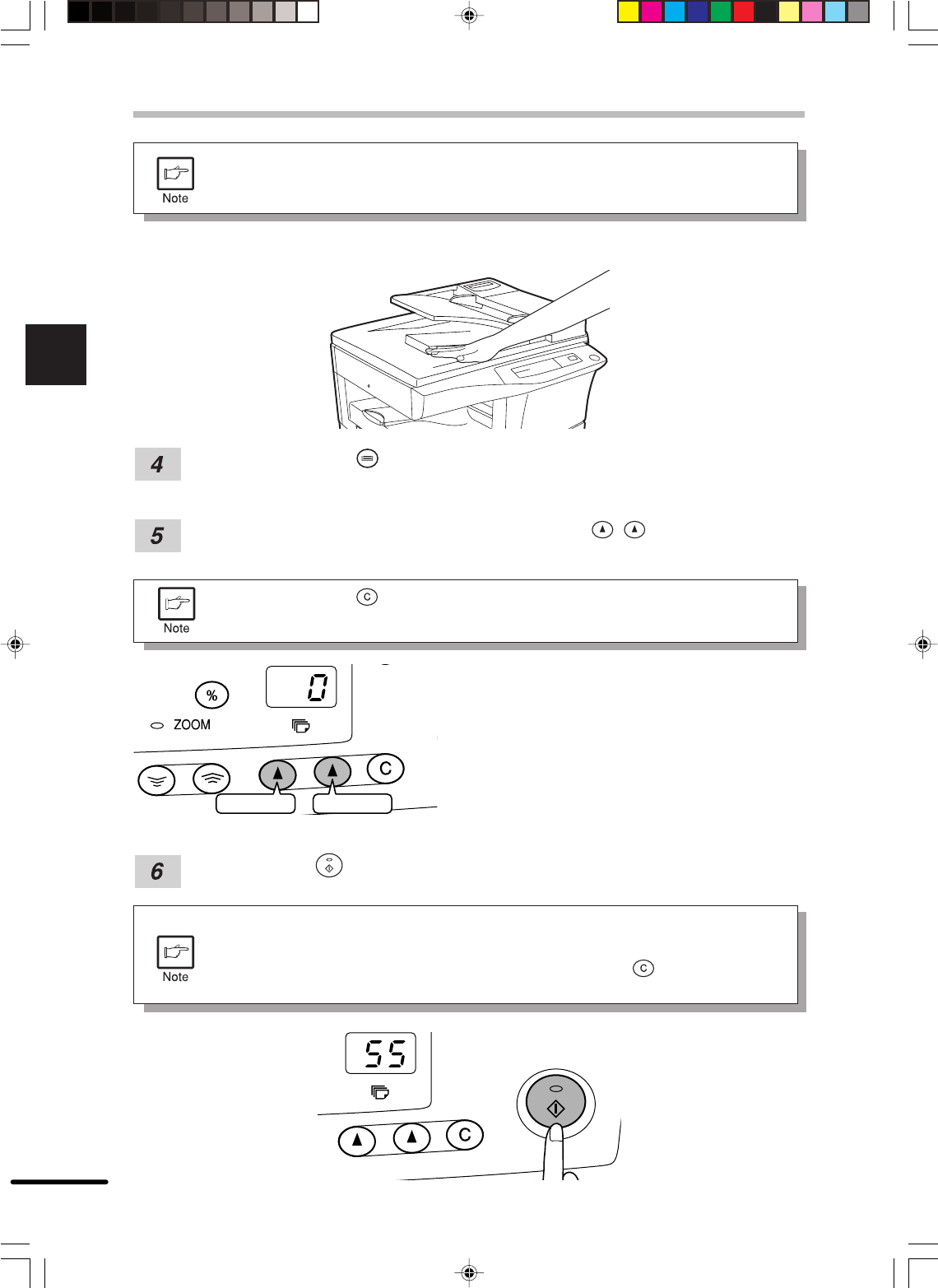 Note

4

5

Note

%

0

ZOOM

C

6

Note

55

C