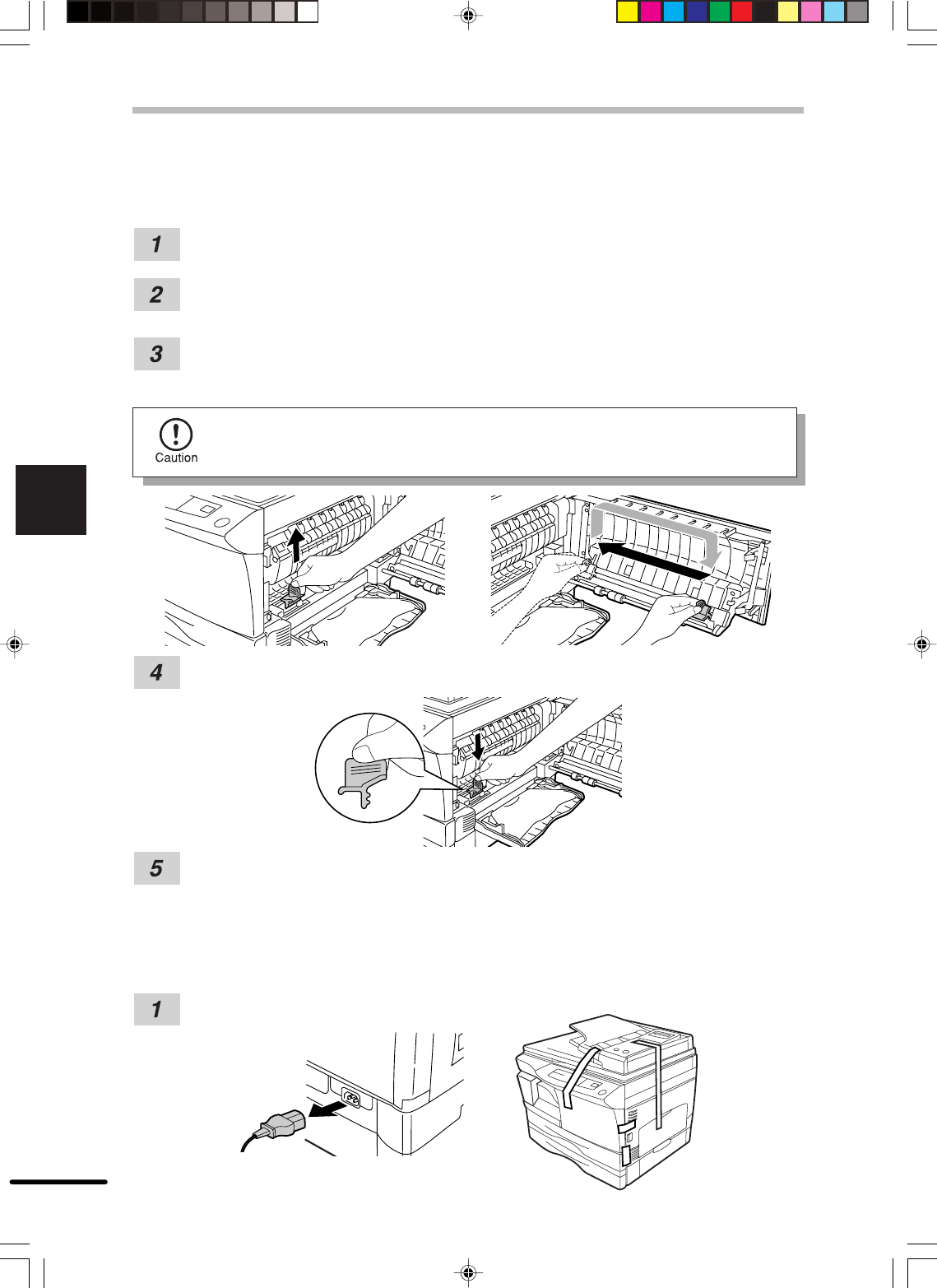 1

2

3

Caution

4

5

1