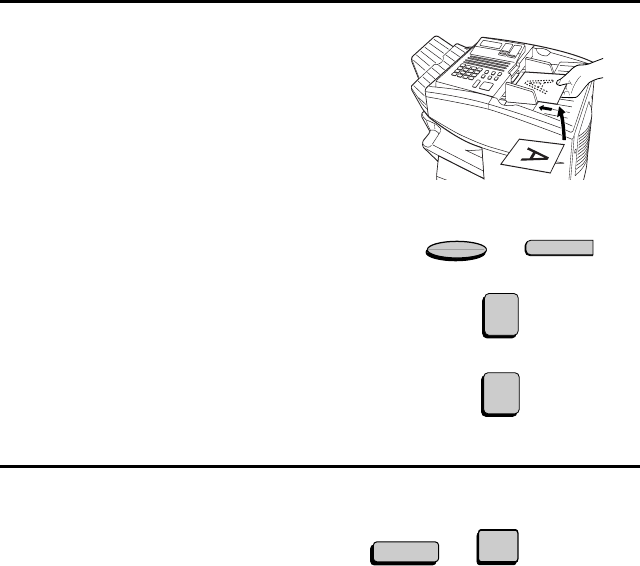 A