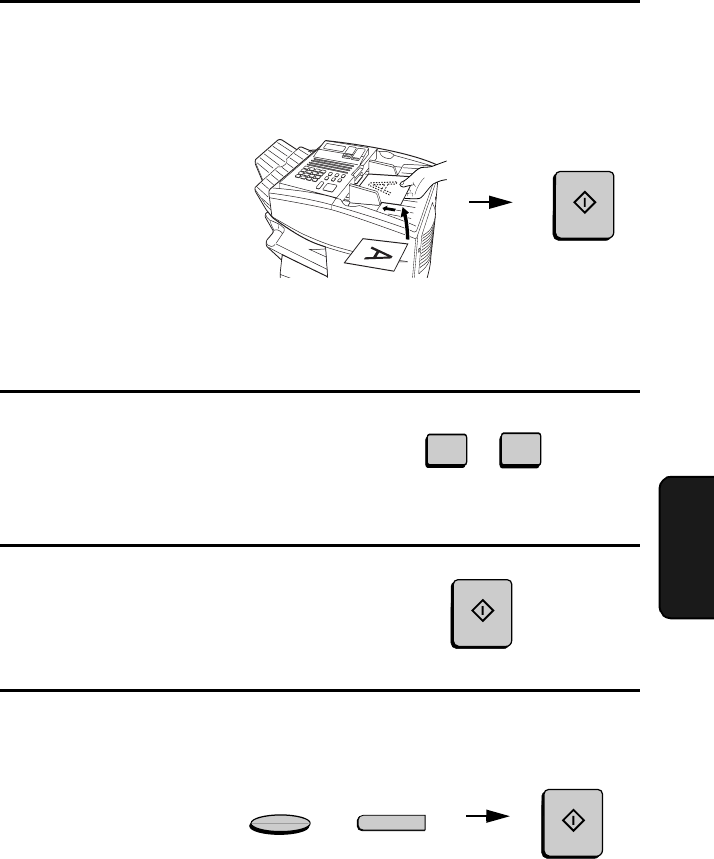 A