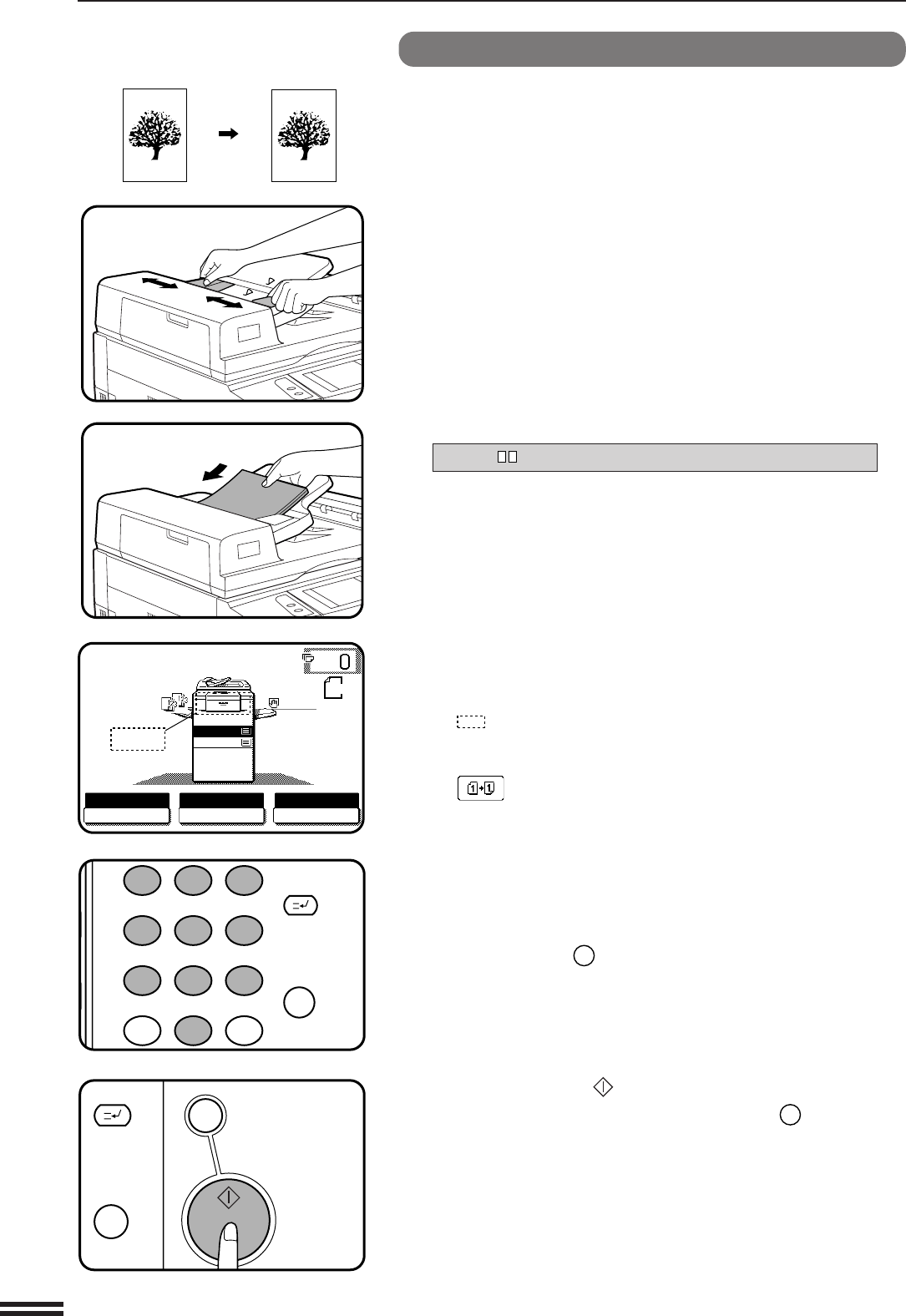 0