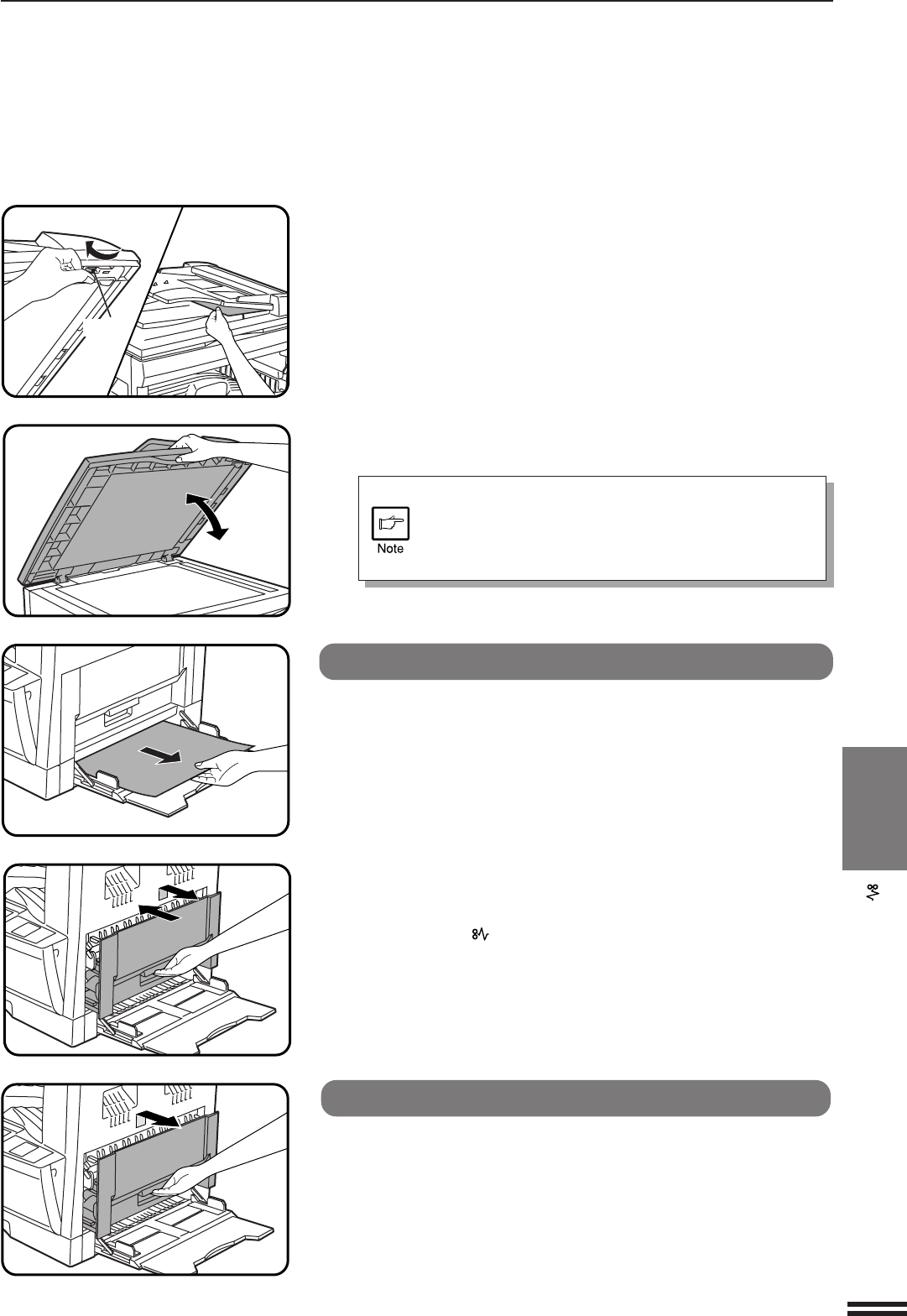 Note