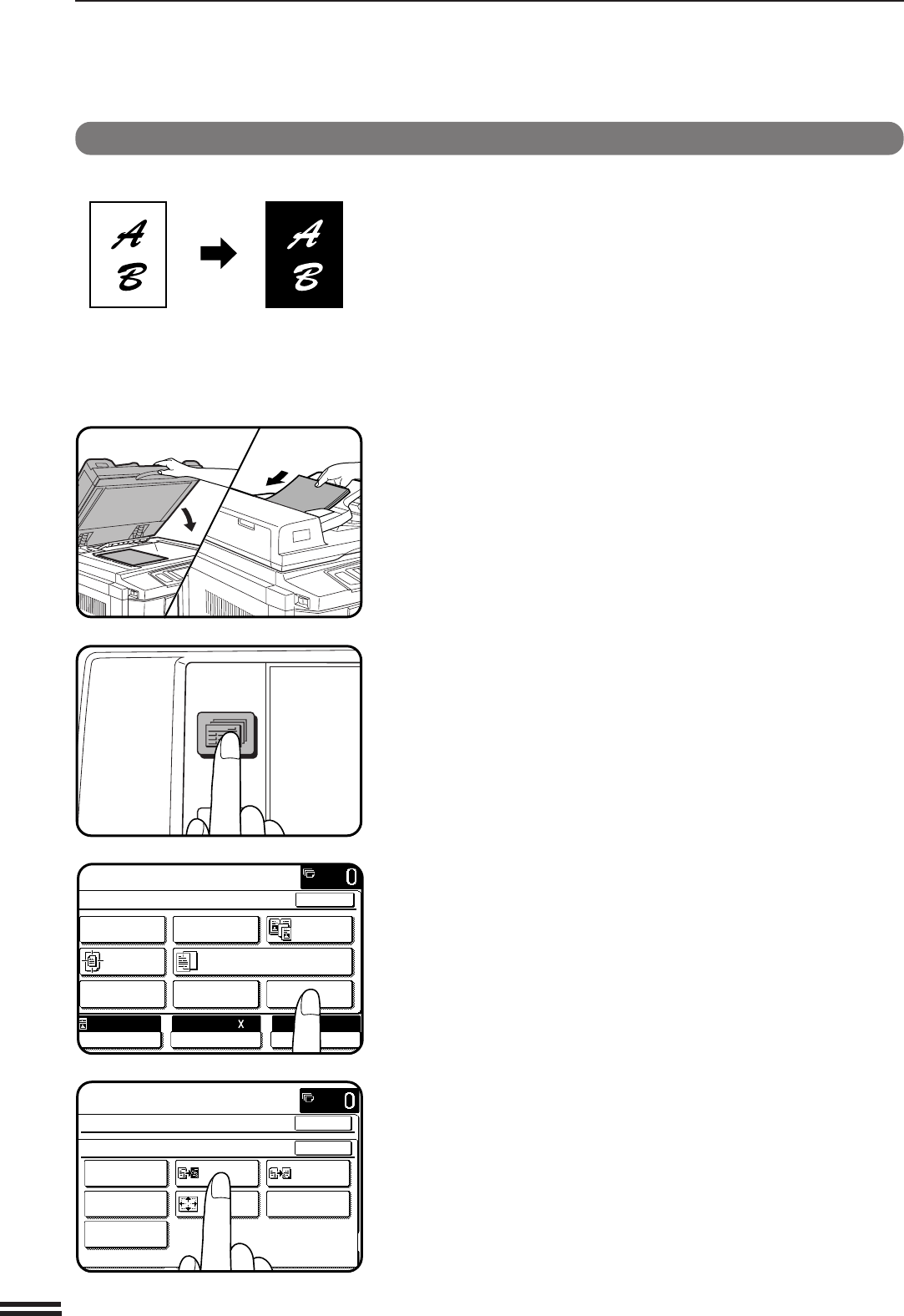 A
B

A
B

0

X

0