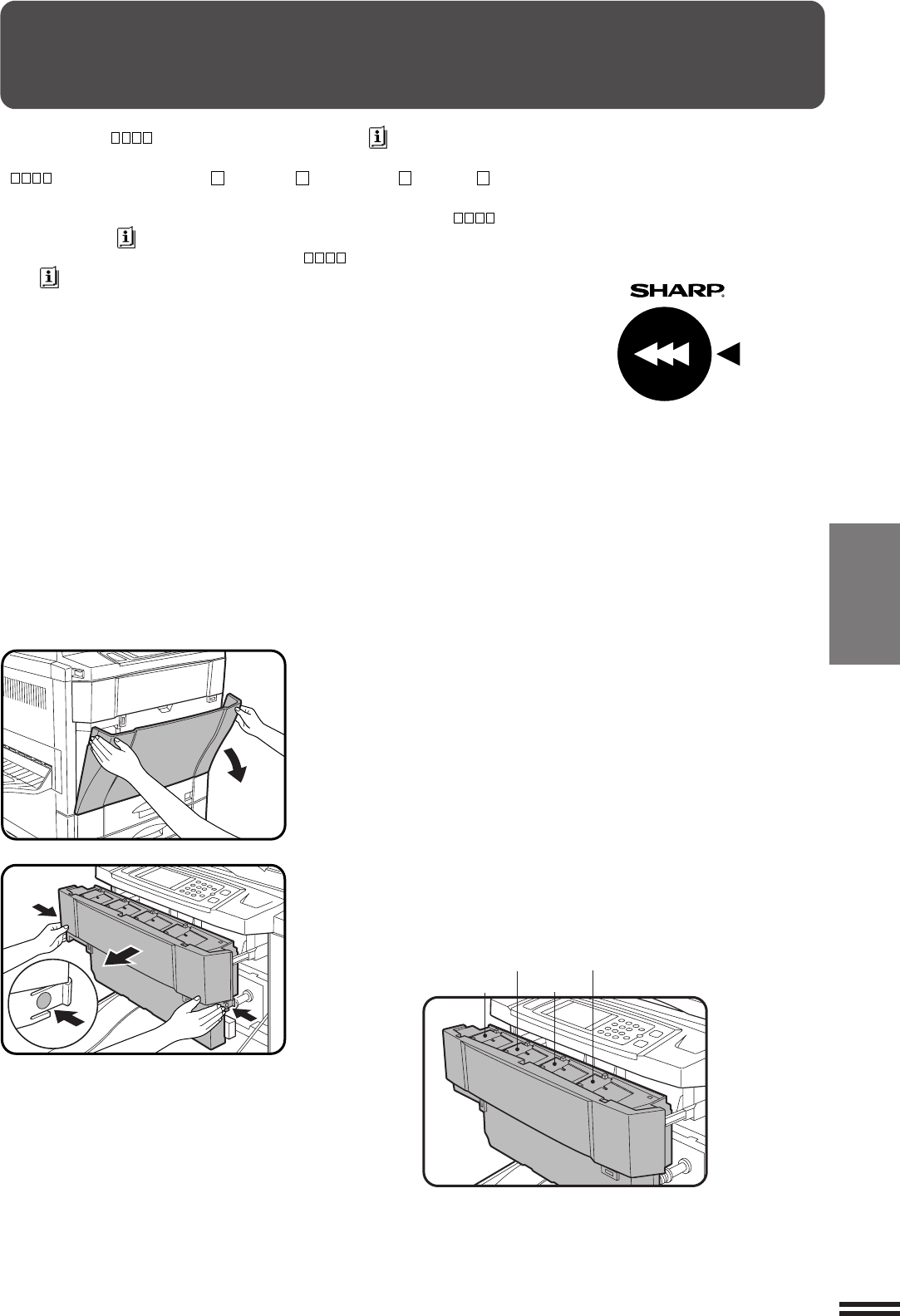 SHARP