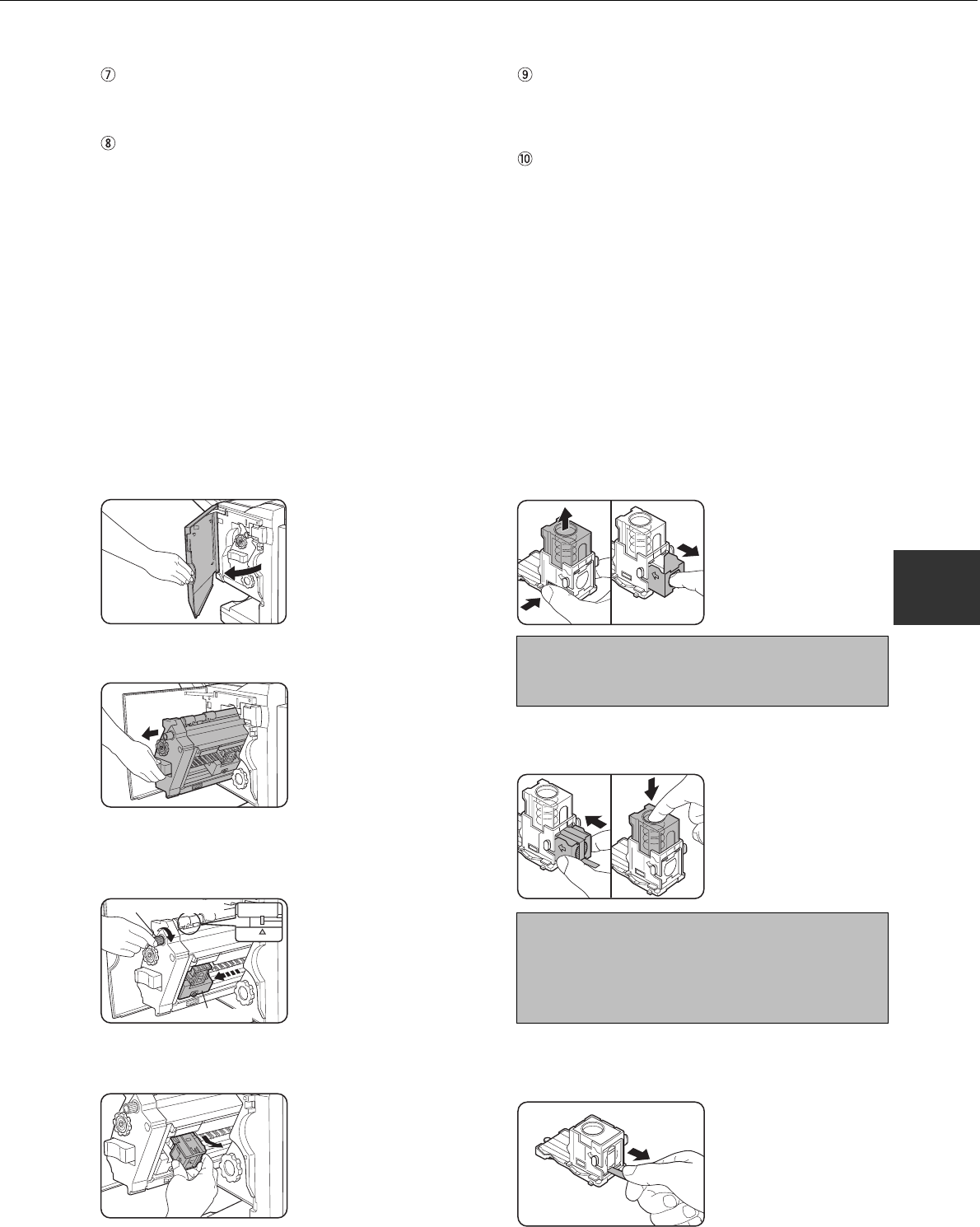 ⑦

⑧

⑨

⑩