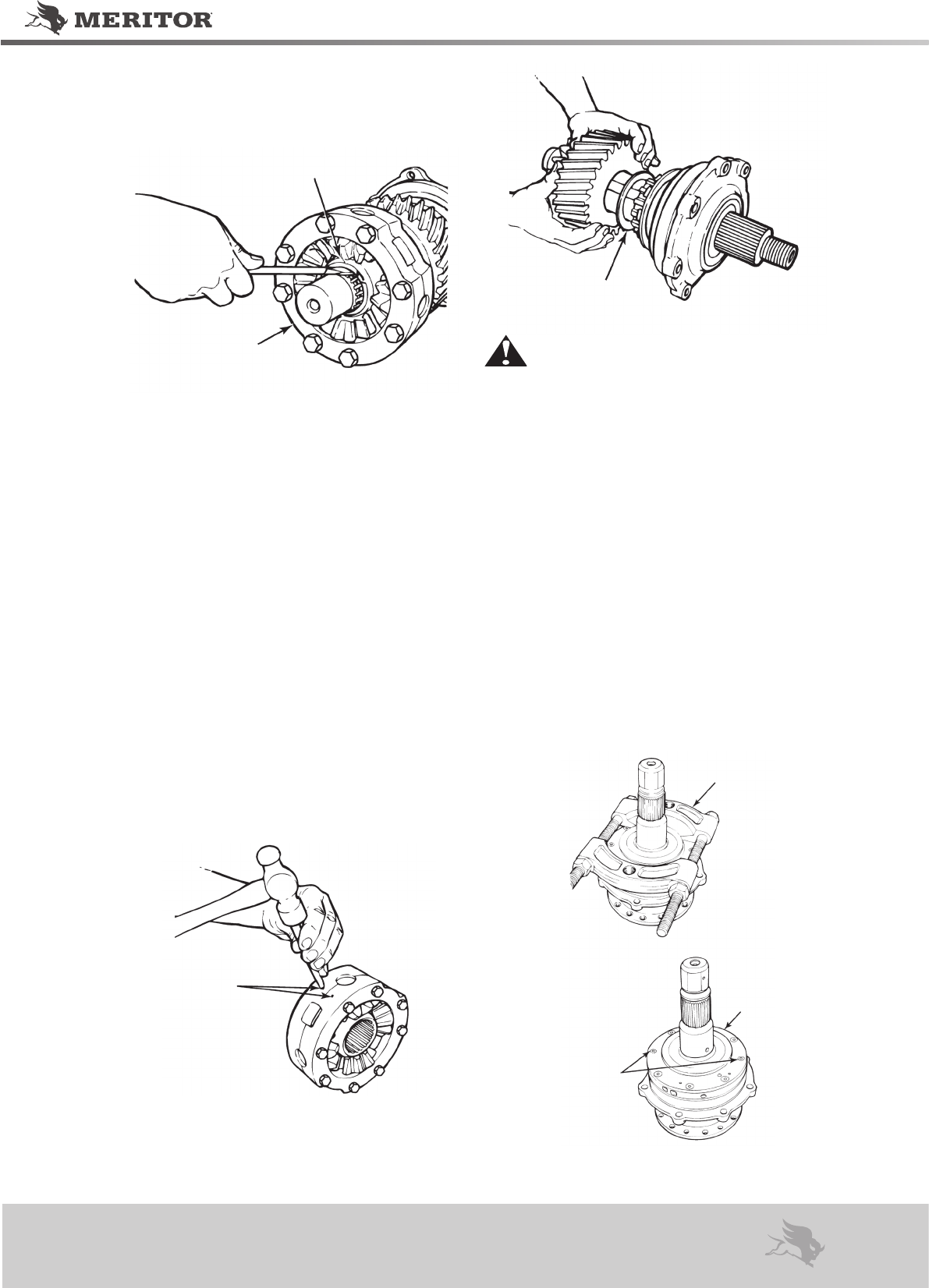 MERITOR